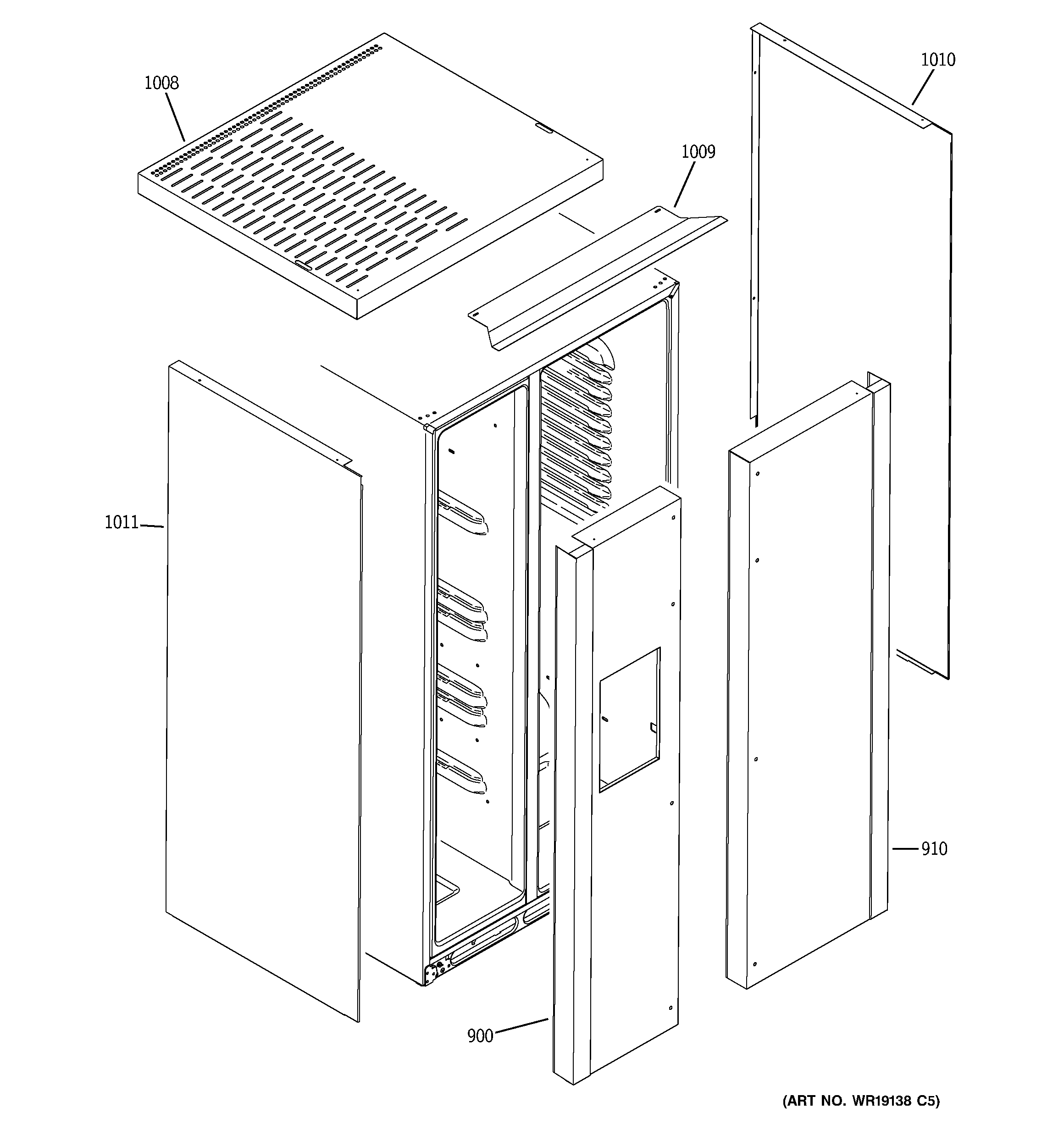 1008

1010

1009

1011

910

900

(ART NO. WR19138 C5)