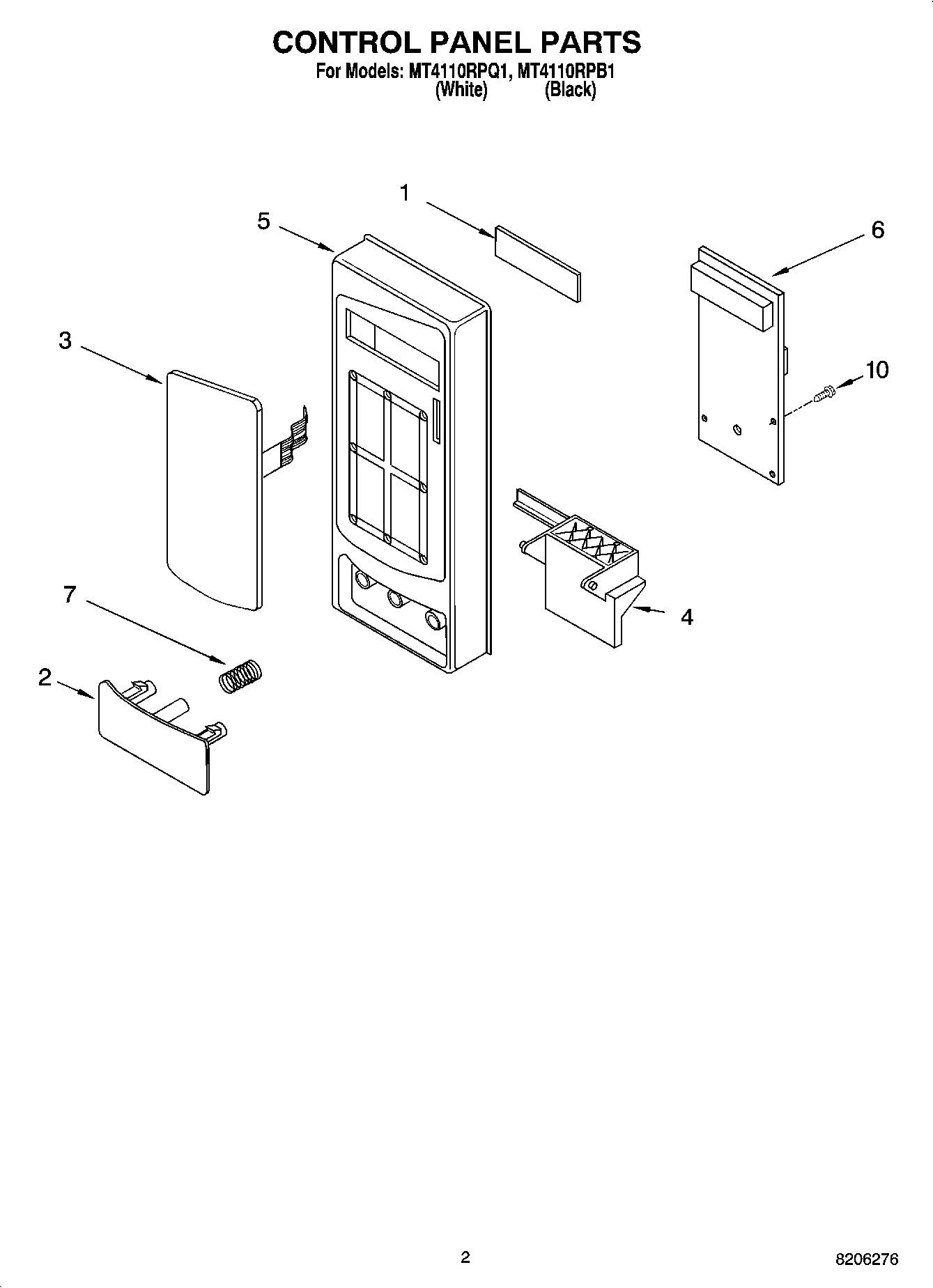 CONTROL PANEL PARTS
For Models: MT4110RPQ1, MT4110RPB1
(White) (Black)

1
5
6
3
10
7
4
2

2
8206276