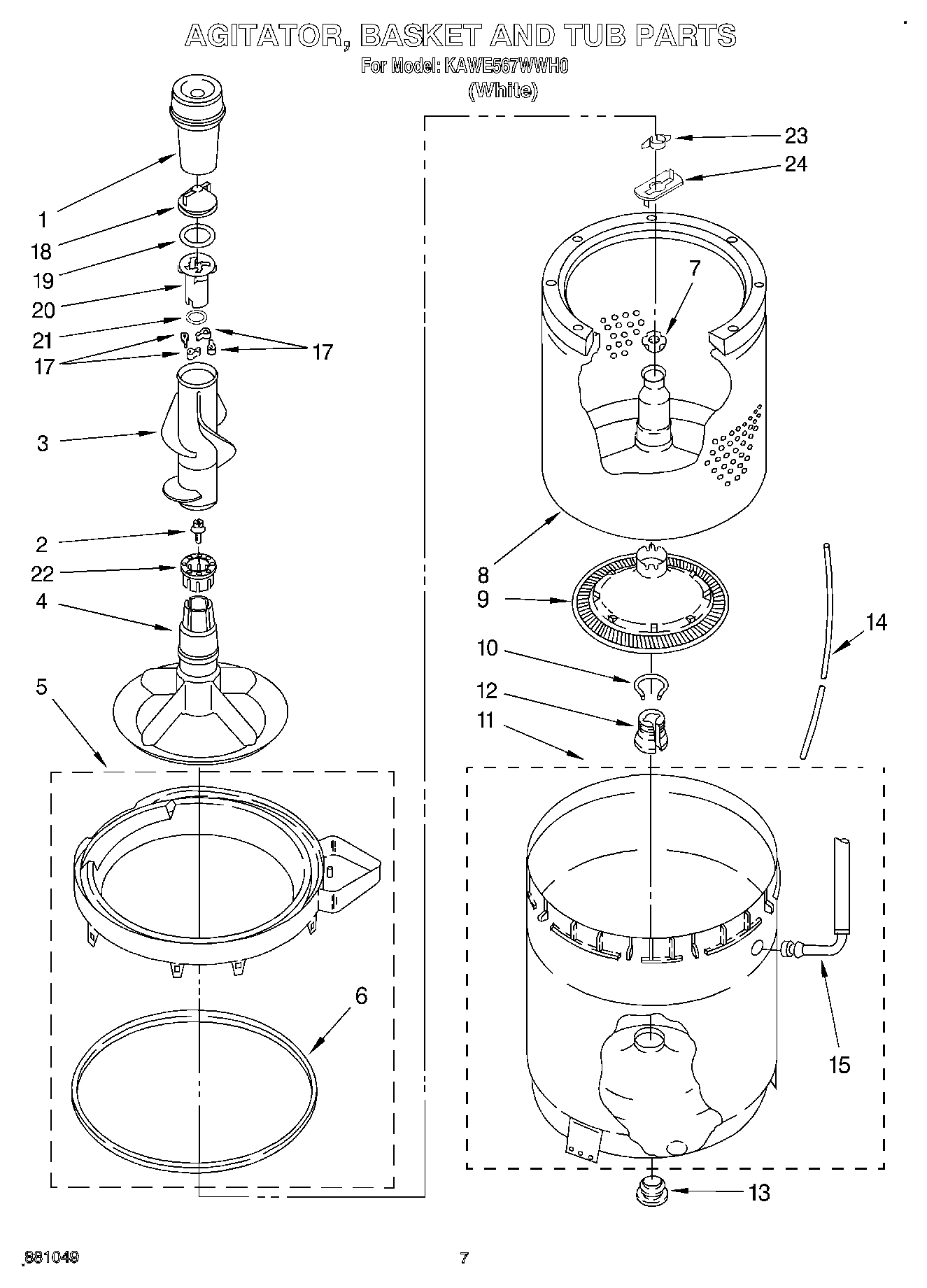 AGITATOR, BASKET AND TUB PARTS
For Model: KAWE567WWH0
(White)

1
18
19
20
21
17
17
3
2
22
4
5
6

23
24
7
8
9
10
12
11
14
15
13

881049

7