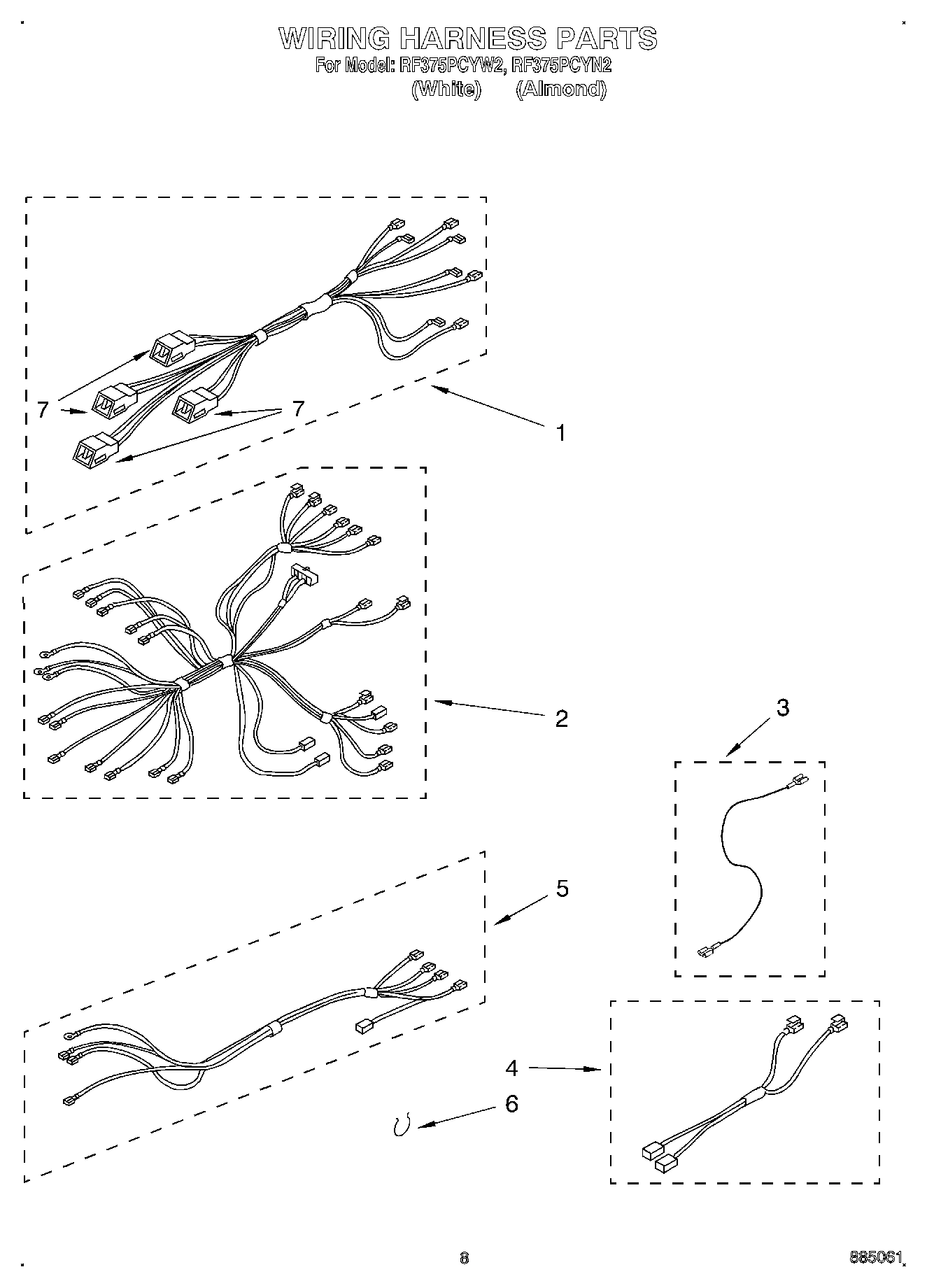 WIRING HARNESS PARTS
For Model: RF375PCYW2, RF375PCYN2
(White) (Almond)

7
7
1
2
3
5
4
6

8

885061