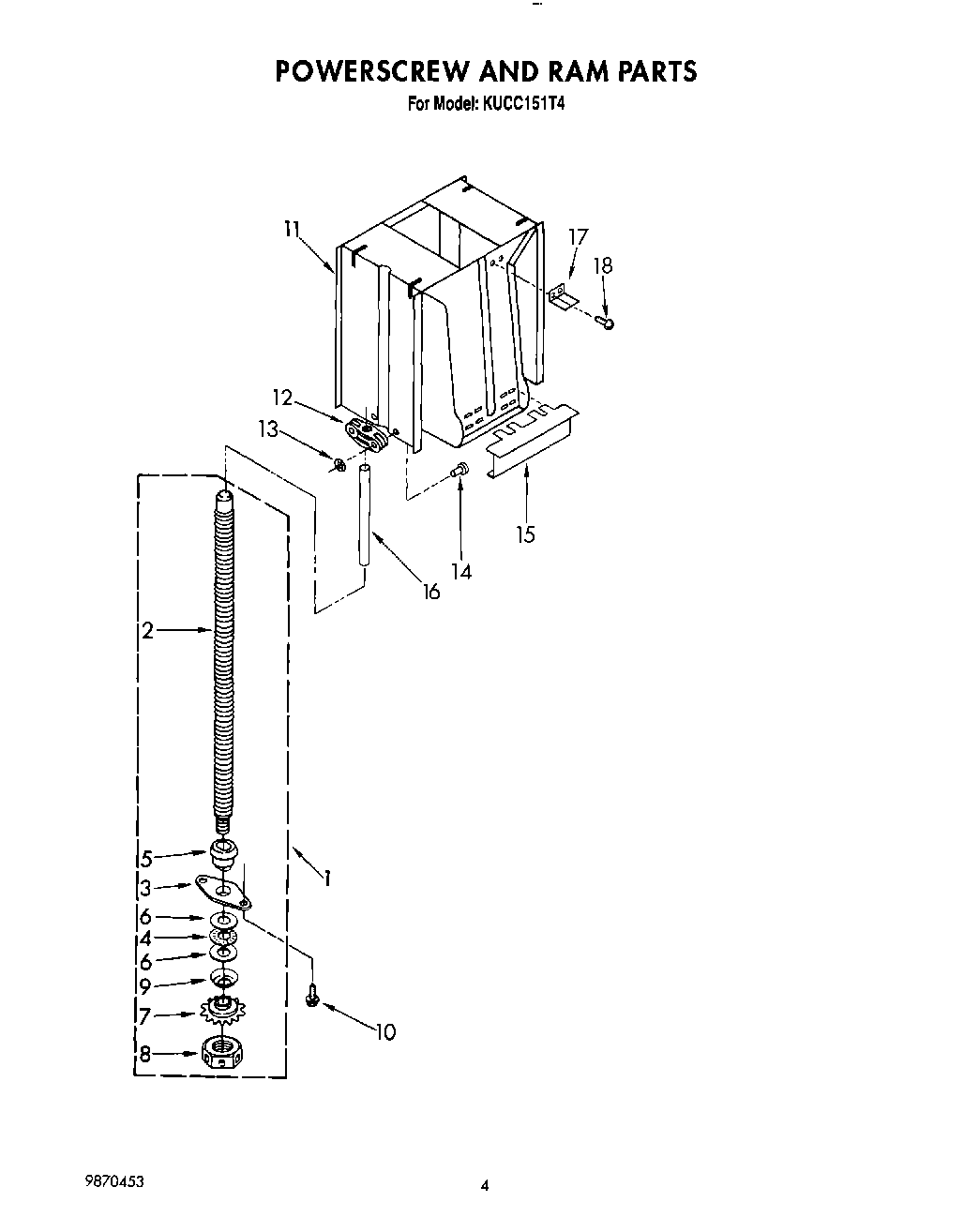 POWERSCREW AND RAM PARTS
For Model: KUCC151T4

11
17
18
12
13
14
15
16
2
5
3
6
4
6
9
7
8
1
10

9870453

4