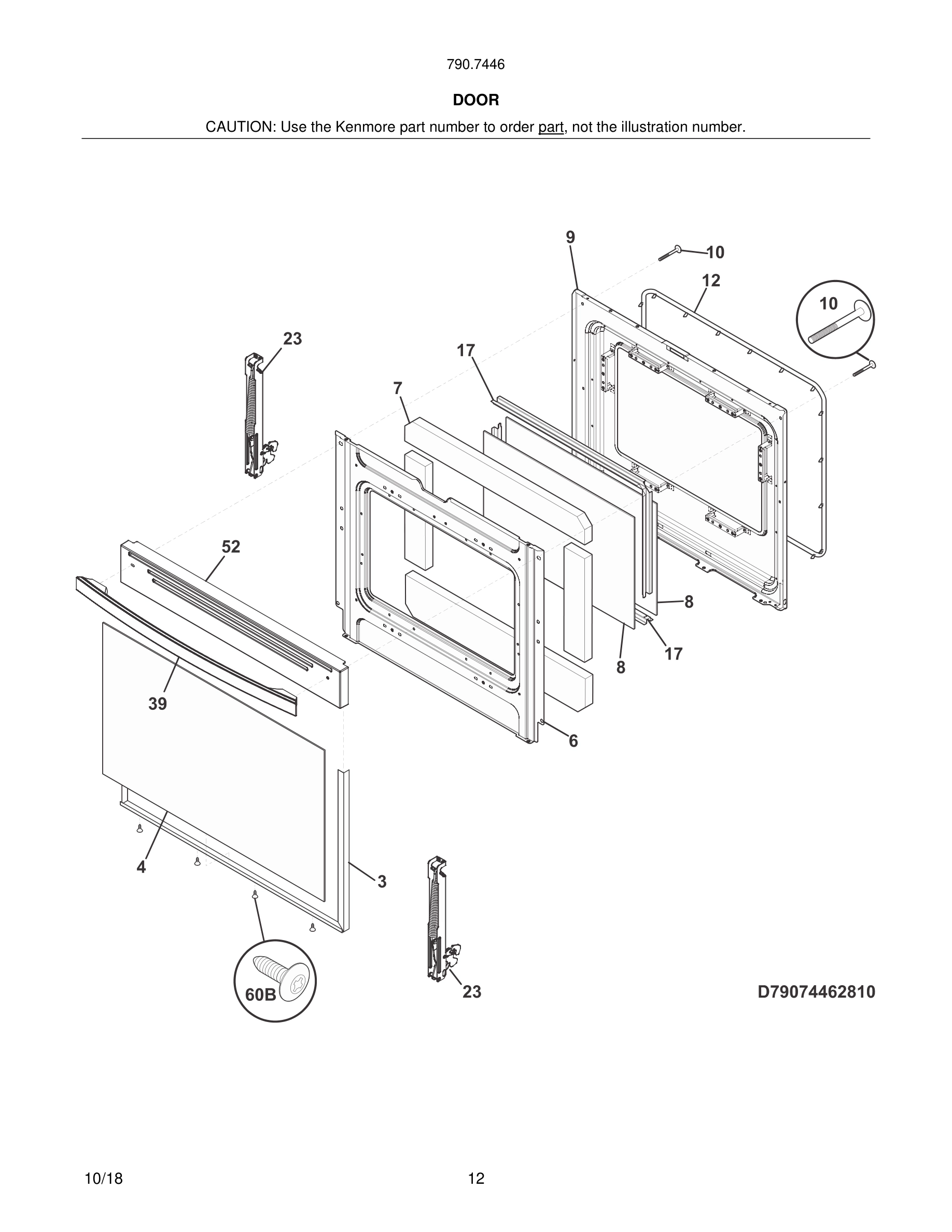 790.7446

DOOR

CAUTION: Use the Kenmore part number to order part, not the illustration number.

9
10
12
10
23
17
7
52
8
17
8
39
6
4
3
60B
23
D79074462810

10/18
12