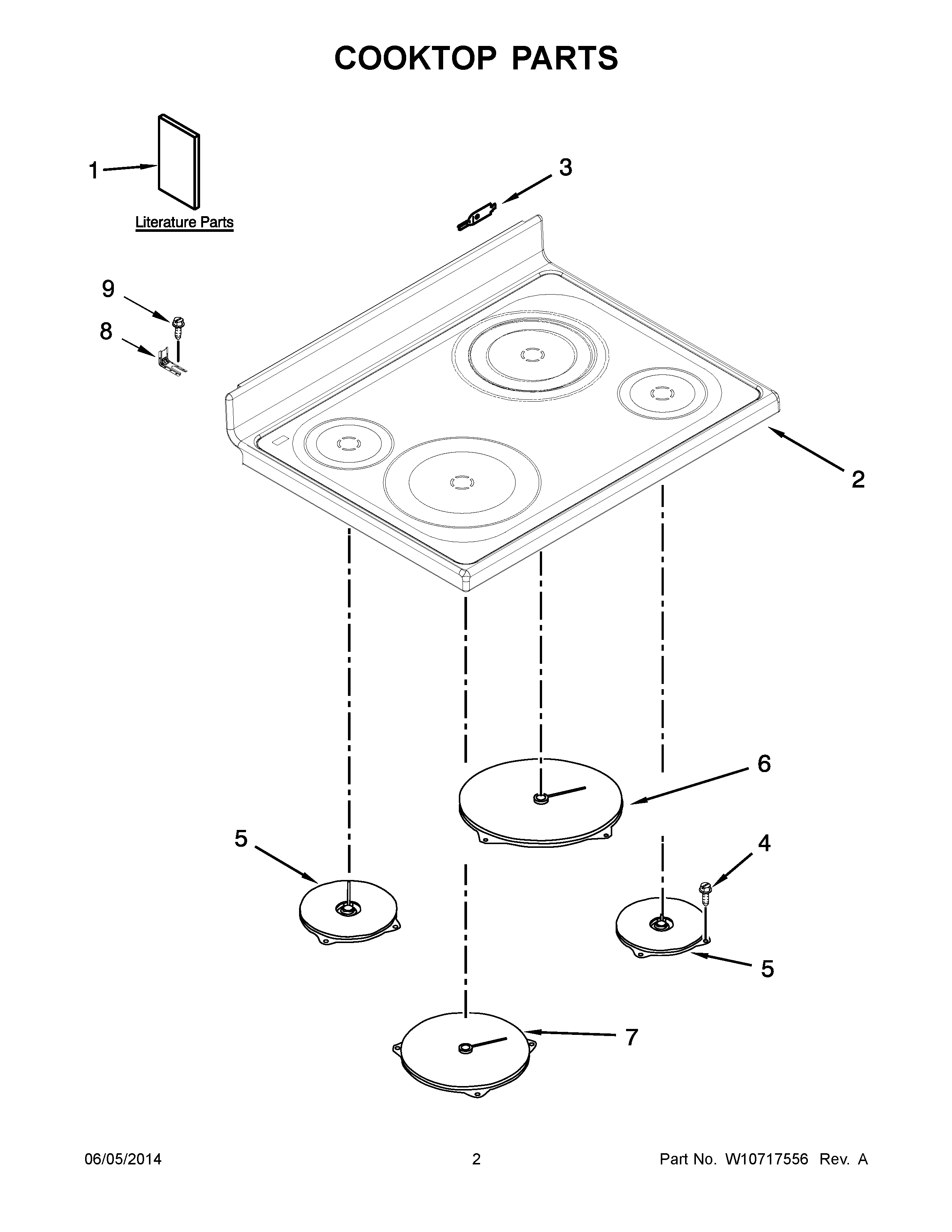 COOKTOP PARTS

1

Literature Parts

3

9

8

2

6

5

4

5

7

06/05/2014

2

Part No. W10717556 Rev. A