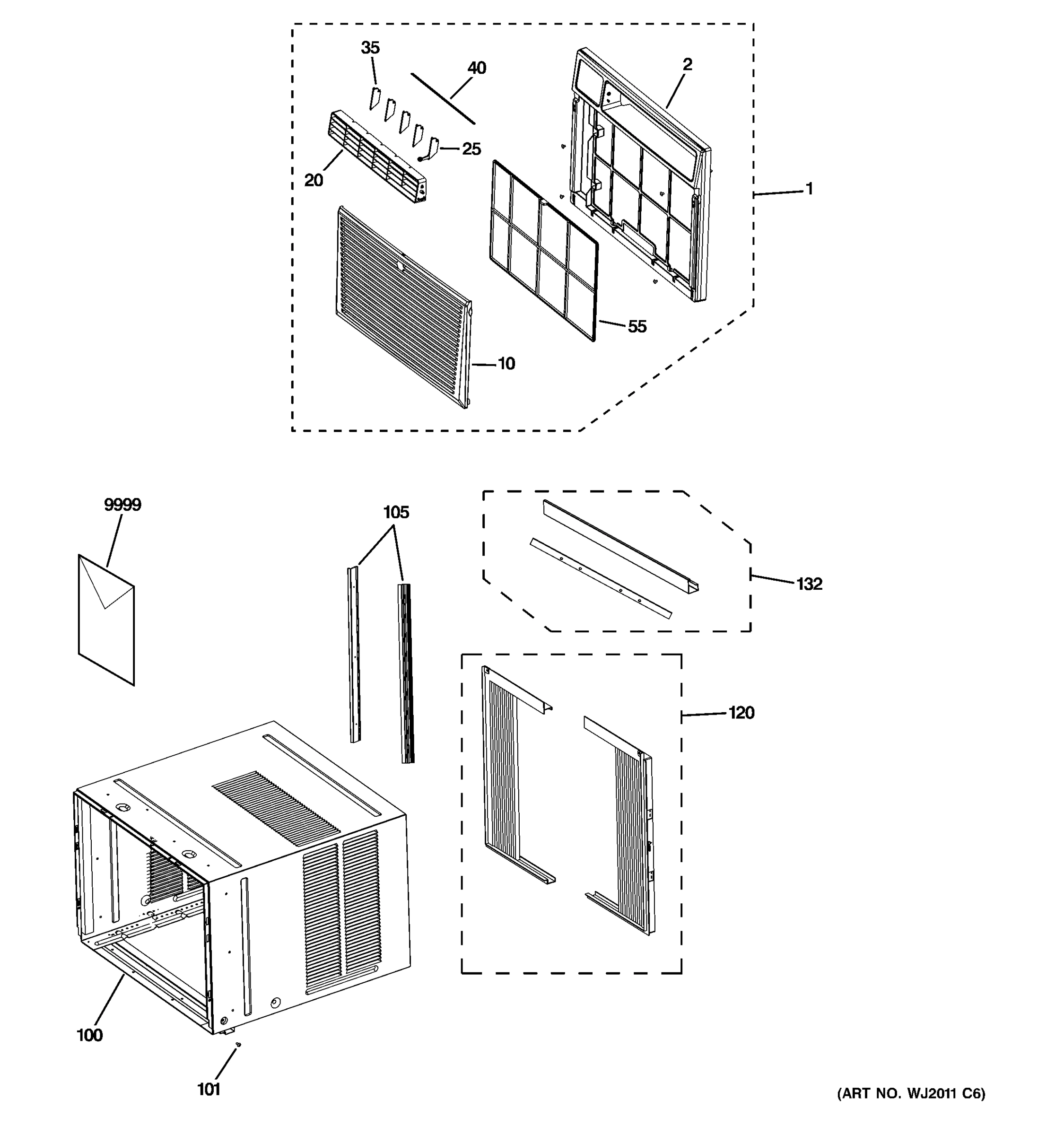 35
40
2
25
20
1
55
10
9999
105
132
120
100
101
(ART NO. WJ2011 C6)