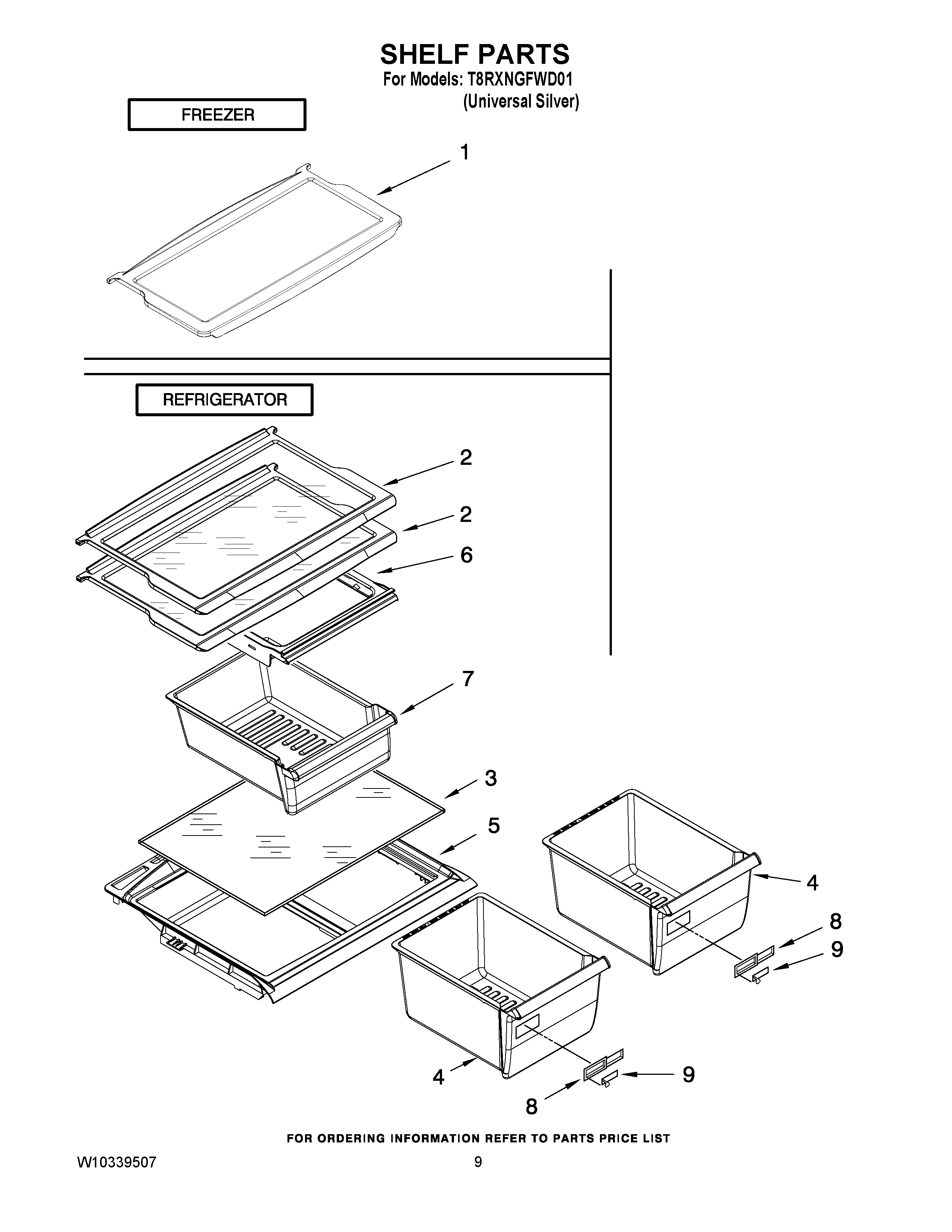 SHELF PARTS
For Models: T8RXNGFWD01
(Universal Silver)

FREEZER

1

REFRIGERATOR

2
2
6
7
3
5
4
8
9
4
9
8

FOR ORDERING INFORMATION REFER TO PARTS PRICE LIST

W10339507
9