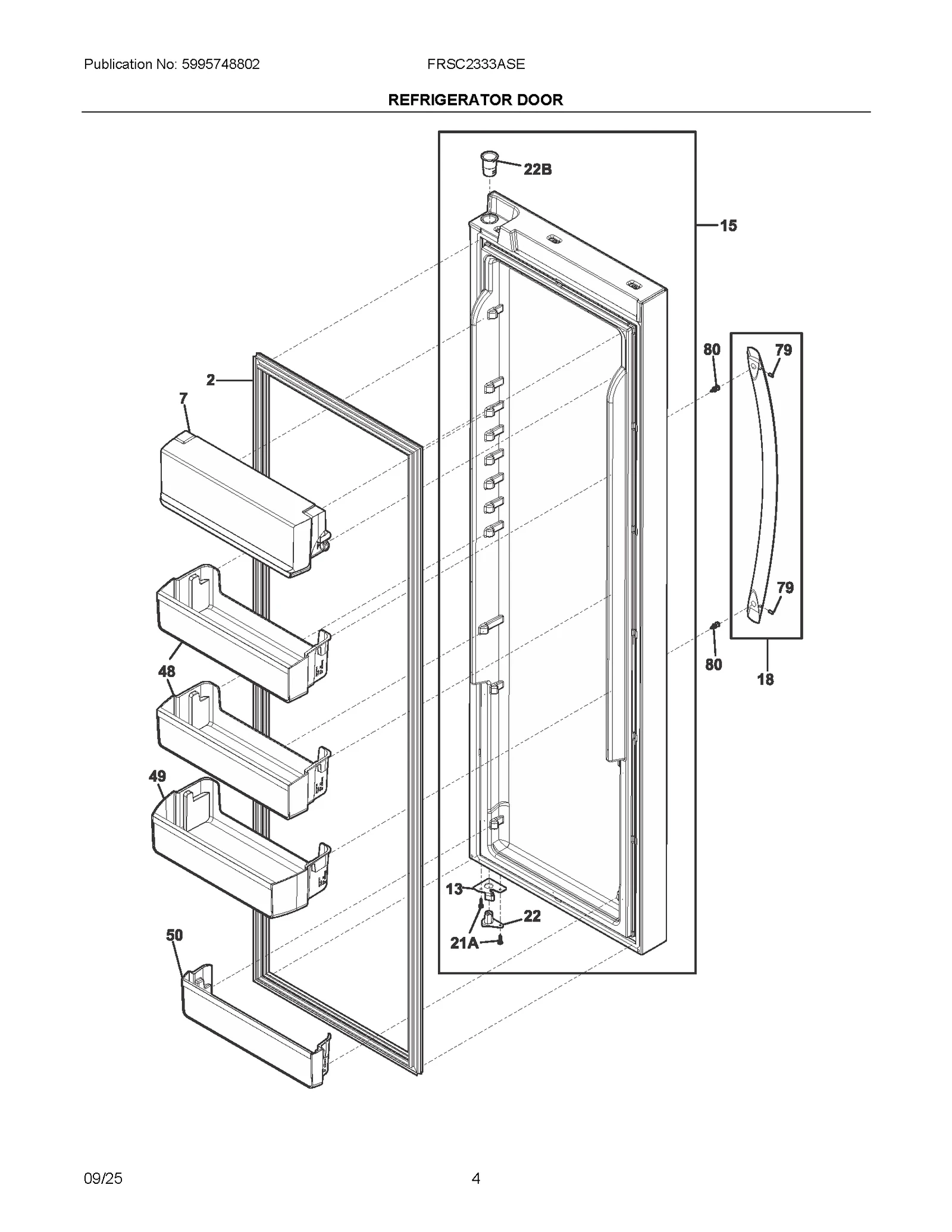 Publication No: 5995748802

FRSC2333ASE

REFRIGERATOR DOOR

22B

15

80

79

2

7

79

80

18

48

49

13

22

21A

50

09/25

4