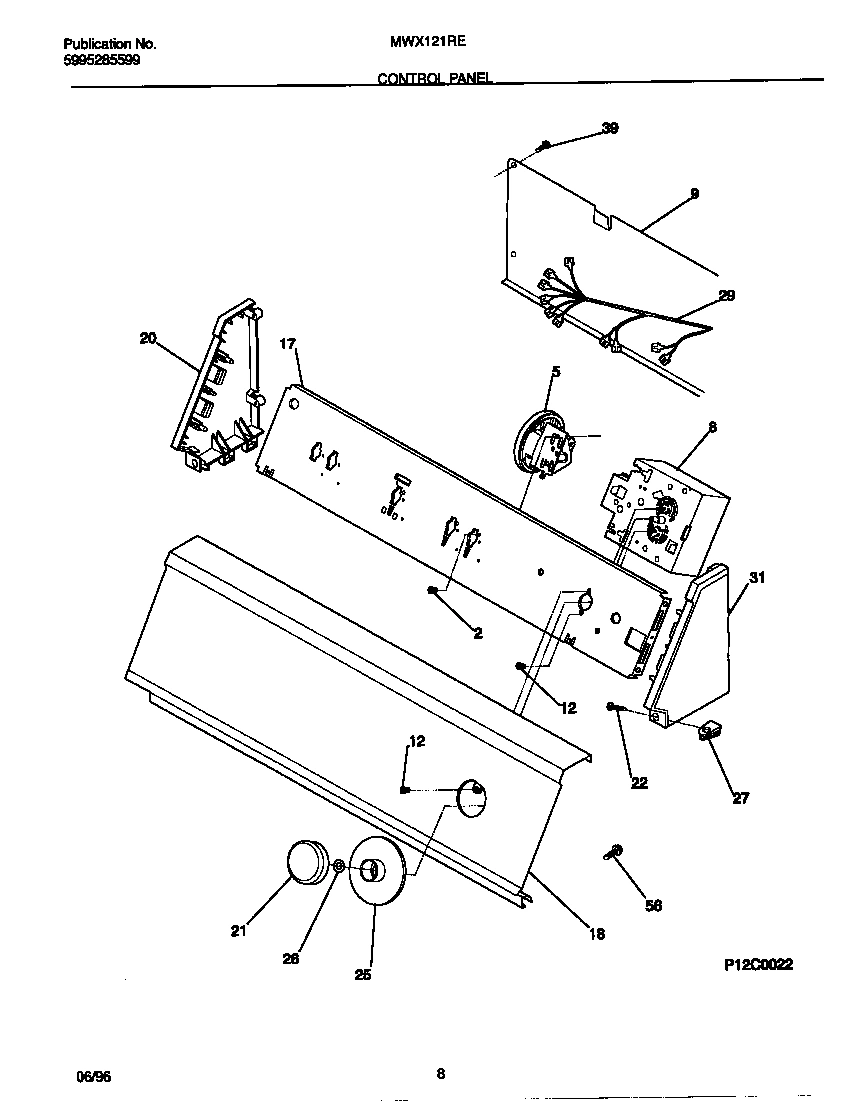 Publication No.
5995285599

MWX121RE

CONTROL PANEL

39
9
29
20
17
5
8
31
2
12
22
27
12
56
21
26
25
18

P12C0022

06/96

8