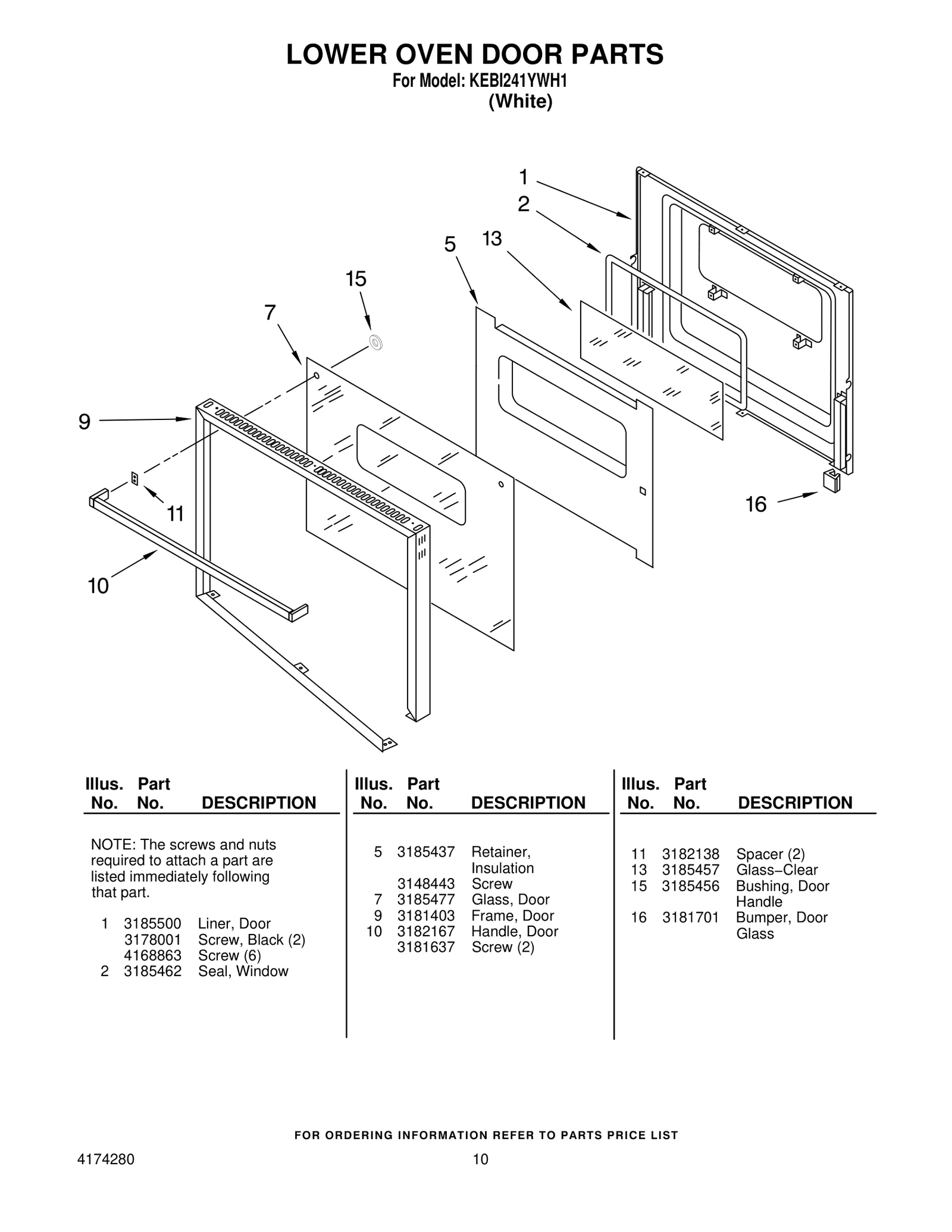 LOWER OVEN DOOR PARTS
For Model: KEBI241YWH1
(White)

1
2
5
13
15
7
9
11
10
16

| Illus. No. | Part No. | DESCRIPTION |
|---|---|---|
| | | NOTE: The screws and nuts required to attach a part are listed immediately following that part. |
| 1 | 3185500 | Liner, Door |
| | 3178001 | Screw, Black (2) |
| | 4168863 | Screw (6) |
| 2 | 3185462 | Seal, Window |

| Illus. No. | Part No. | DESCRIPTION |
|---|---|---|
| 5 | 3185437 | Retainer, Insulation |
| | 3148443 | Screw |
| 7 | 3185477 | Glass, Door |
| 9 | 3181403 | Frame, Door |
| 10 | 3182167 | Handle, Door |
| | 3181637 | Screw (2) |

| Illus. No. | Part No. | DESCRIPTION |
|---|---|---|
| 11 | 3182138 | Spacer (2) |
| 13 | 3185457 | Glass−Clear |
| 15 | 3185456 | Bushing, Door Handle |
| 16 | 3181701 | Bumper, Door Glass |

FOR ORDERING INFORMATION REFER TO PARTS PRICE LIST

4174280
10