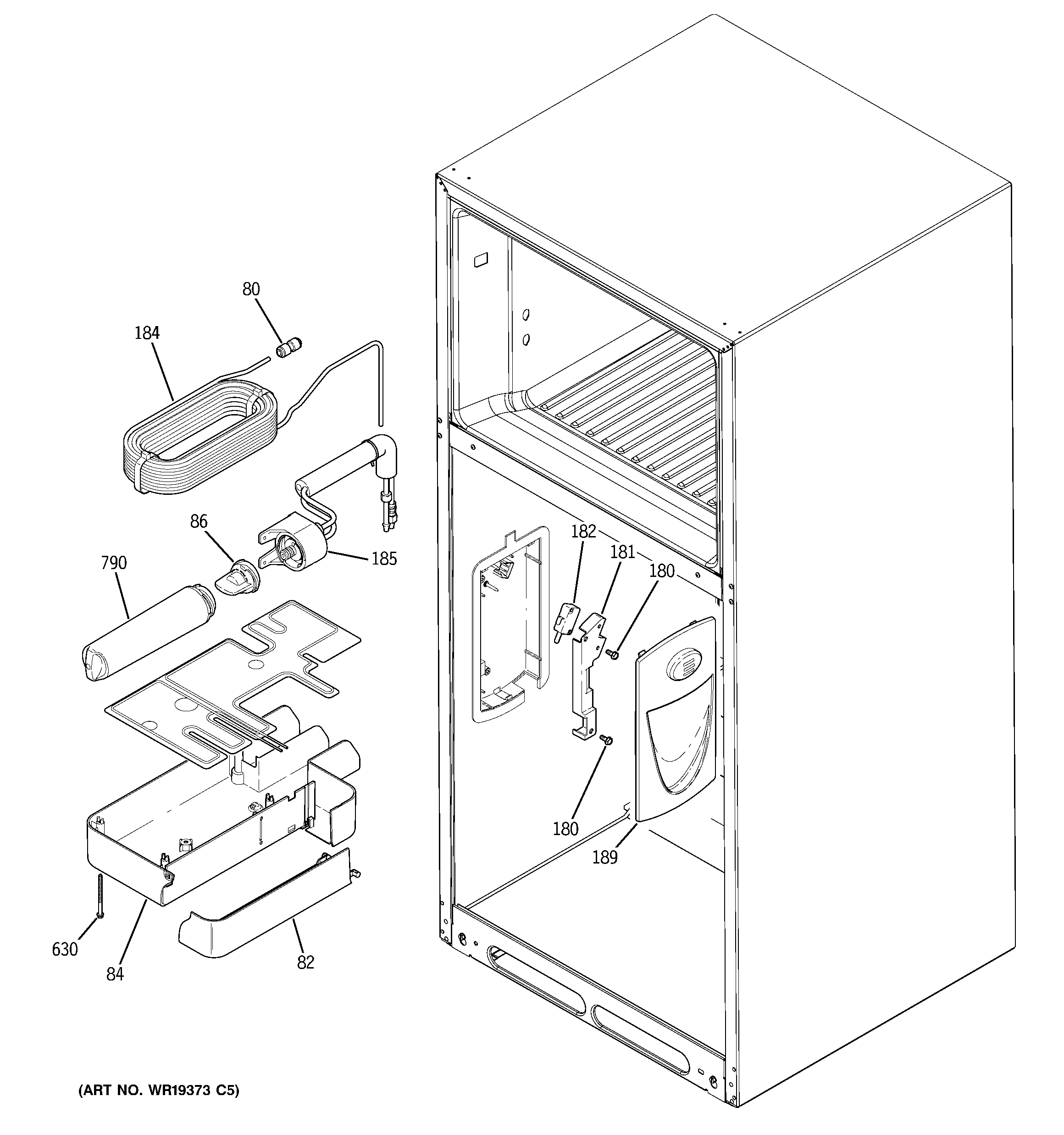 80

184

86

185

790

182

181

180

180

189

630

84

82

(ART NO. WR19373 C5)