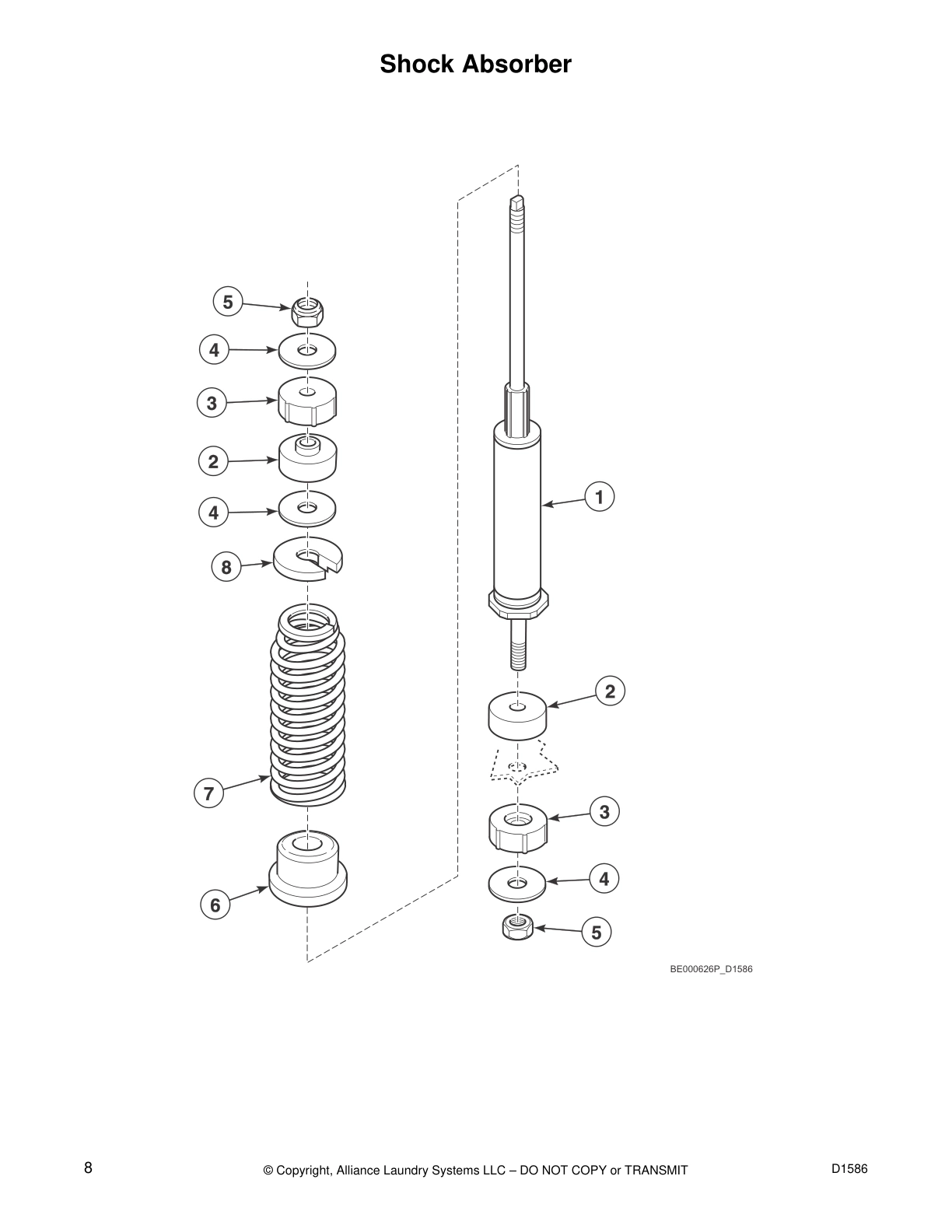 Shock Absorber

5
4
3
2
4
8
7
6

1
2
3
4
5

BE000626P_D1586

8

© Copyright, Alliance Laundry Systems LLC – DO NOT COPY or TRANSMIT

D1586