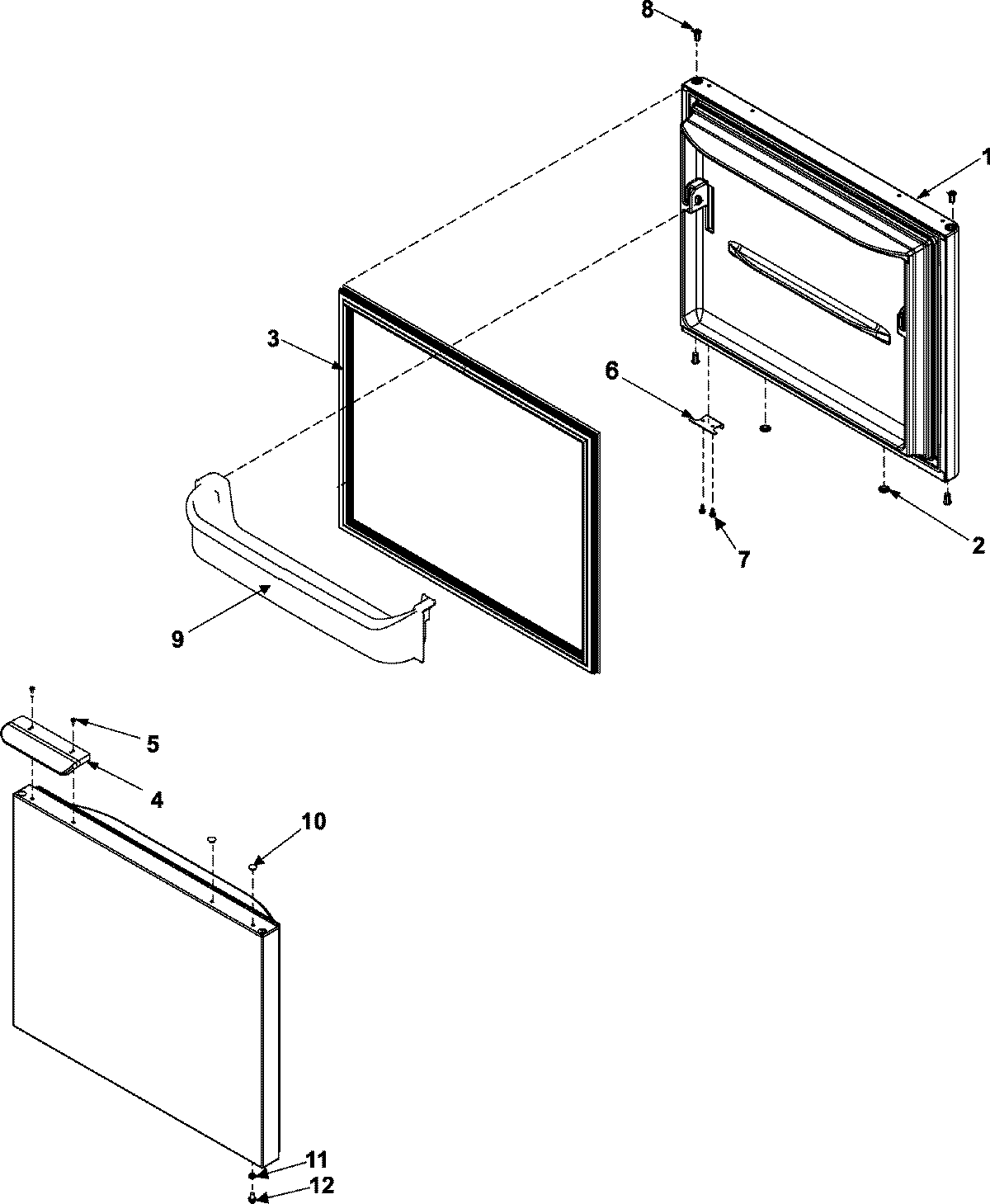 8
1
3
6
2
7
9
5
4
10
11
12