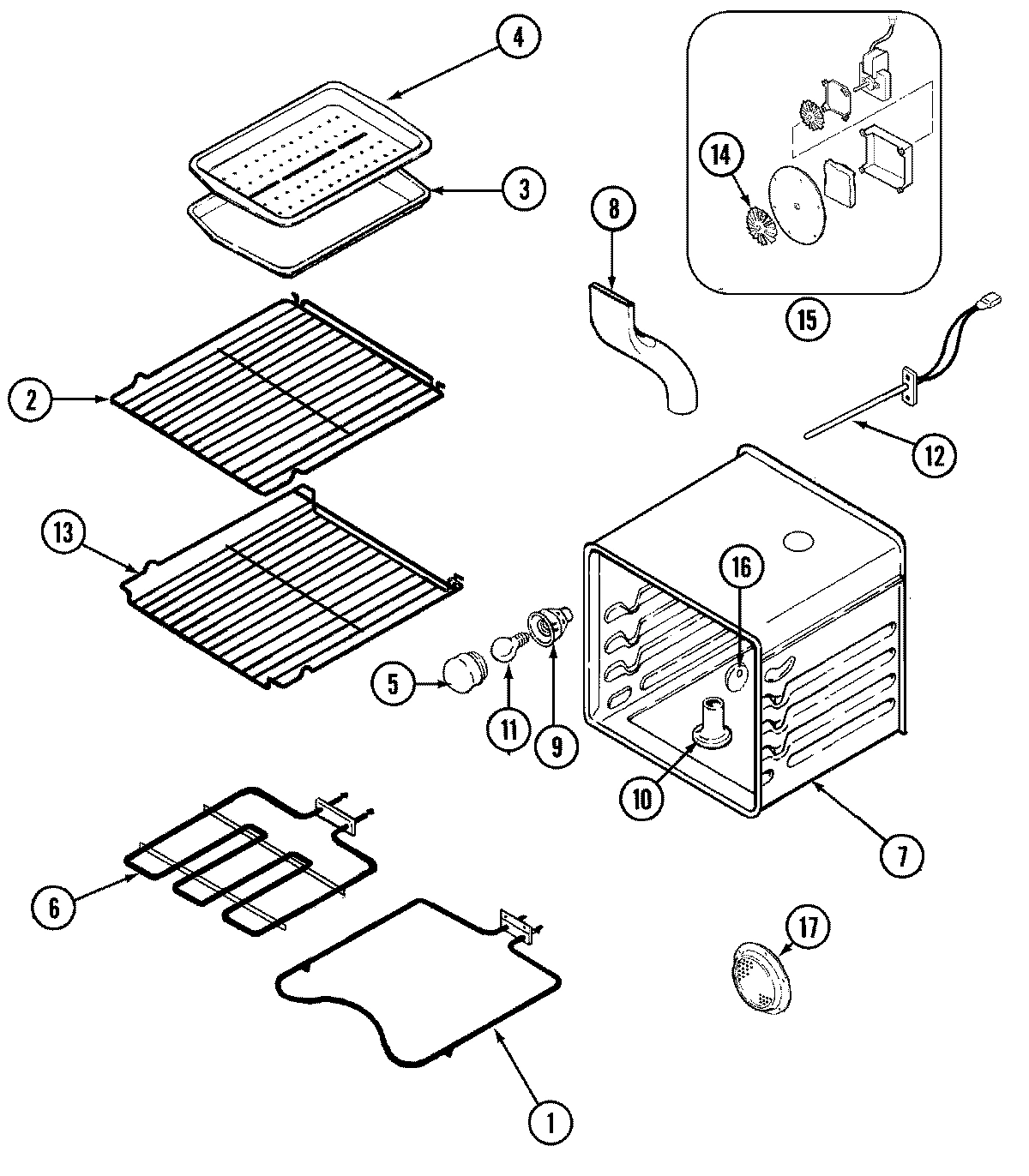 4
3
14
8
15
2
12
13
16
5
11
9
10
7
6
17
1