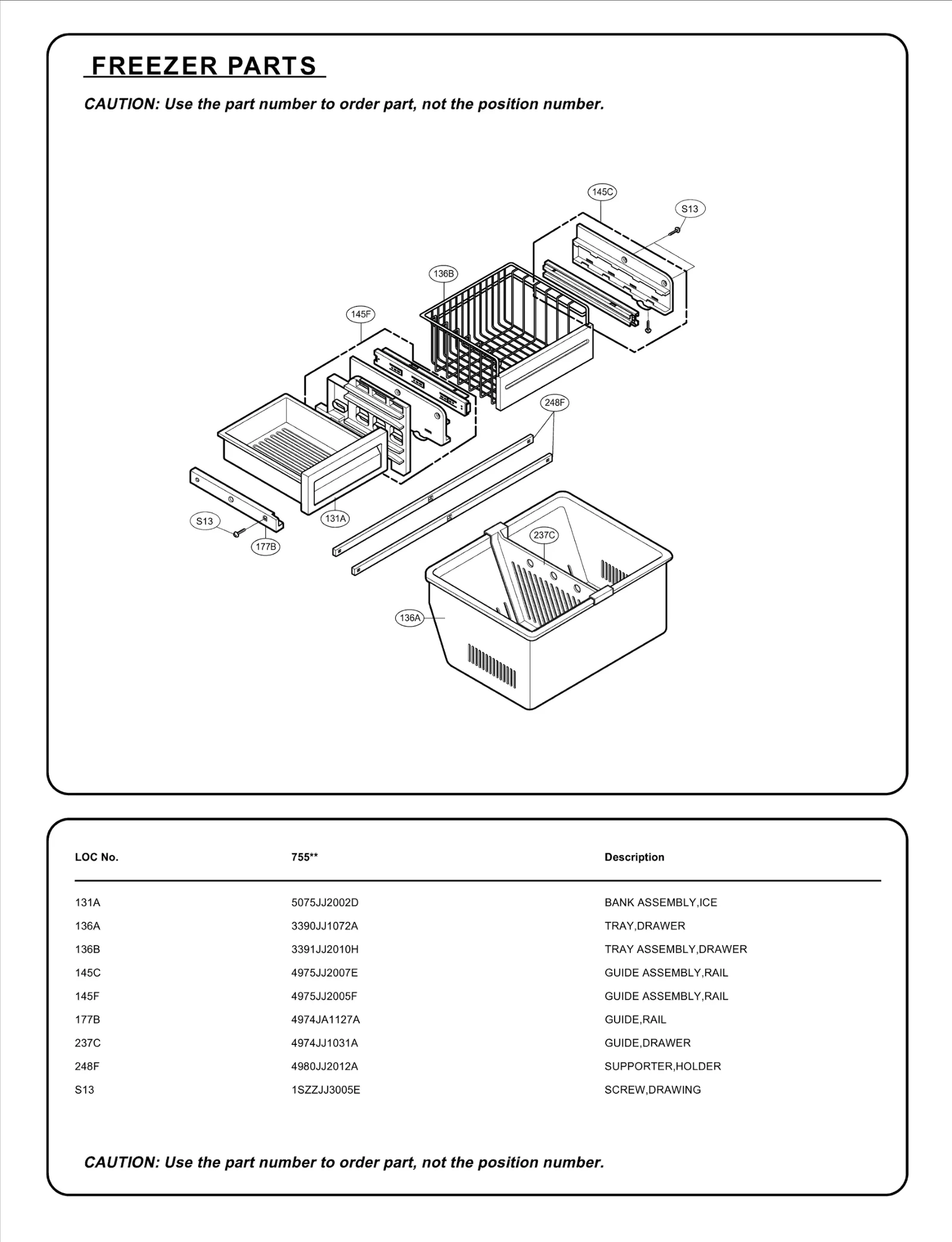 FREEZER PARTS

CAUTION: Use the part number to order part, not the position number.

145C
S13
136B
145F
248F
131A
S13
177B
237C
136A

| LOC No. | 755** | Description |
|---|---|---|
| 131A | 5075JJ2002D | BANK ASSEMBLY,ICE |
| 136A | 3390JJ1072A | TRAY,DRAWER |
| 136B | 3391JJ2010H | TRAY ASSEMBLY,DRAWER |
| 145C | 4975JJ2007E | GUIDE ASSEMBLY,RAIL |
| 145F | 4975JJ2005F | GUIDE ASSEMBLY,RAIL |
| 177B | 4974JA1127A | GUIDE,RAIL |
| 237C | 4974JJ1031A | GUIDE,DRAWER |
| 248F | 4980JJ2012A | SUPPORTER,HOLDER |
| S13 | 1SZZJJ3005E | SCREW,DRAWING |

CAUTION: Use the part number to order part, not the position number.