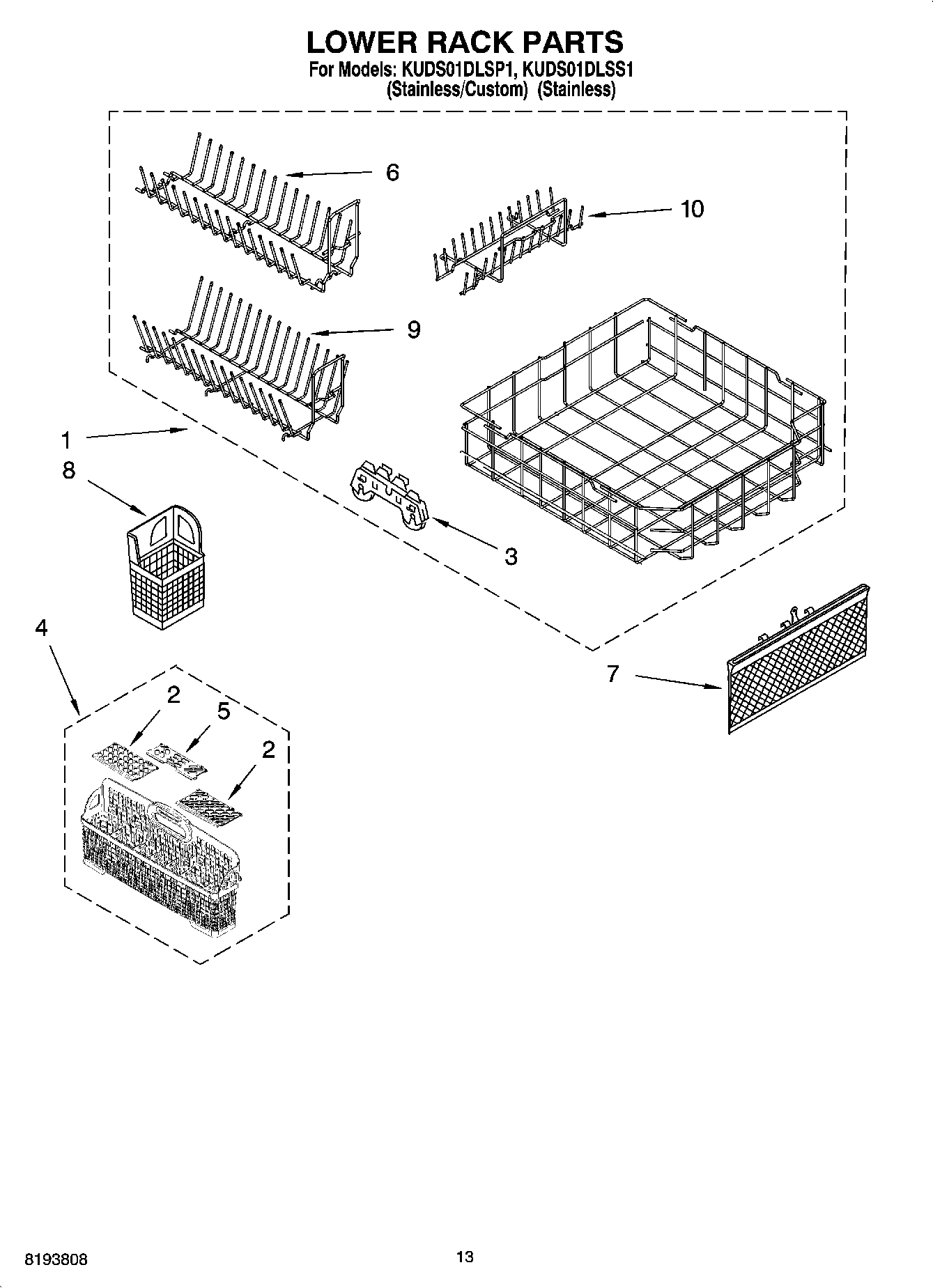 LOWER RACK PARTS
For Models: KUDS01DLSP1, KUDS01DLSS1
(Stainless/Custom) (Stainless)

6

10

9

1

8

3

4

7

2

5

2

8193808

13