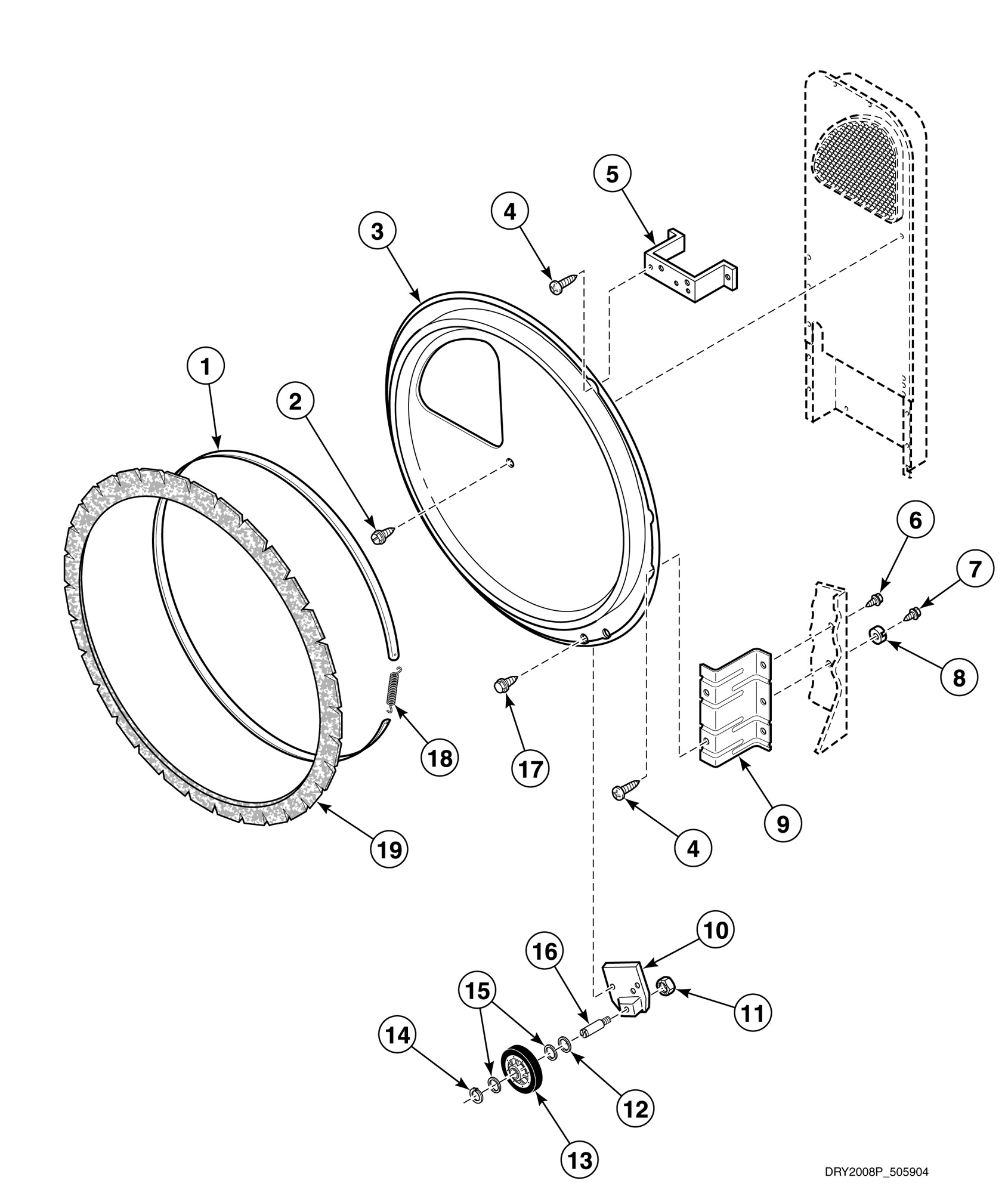 5
4
3
1
2
6
7
8
18
17
9
19
4
10
16
15
11
14
12
13
DRY2008P_505904