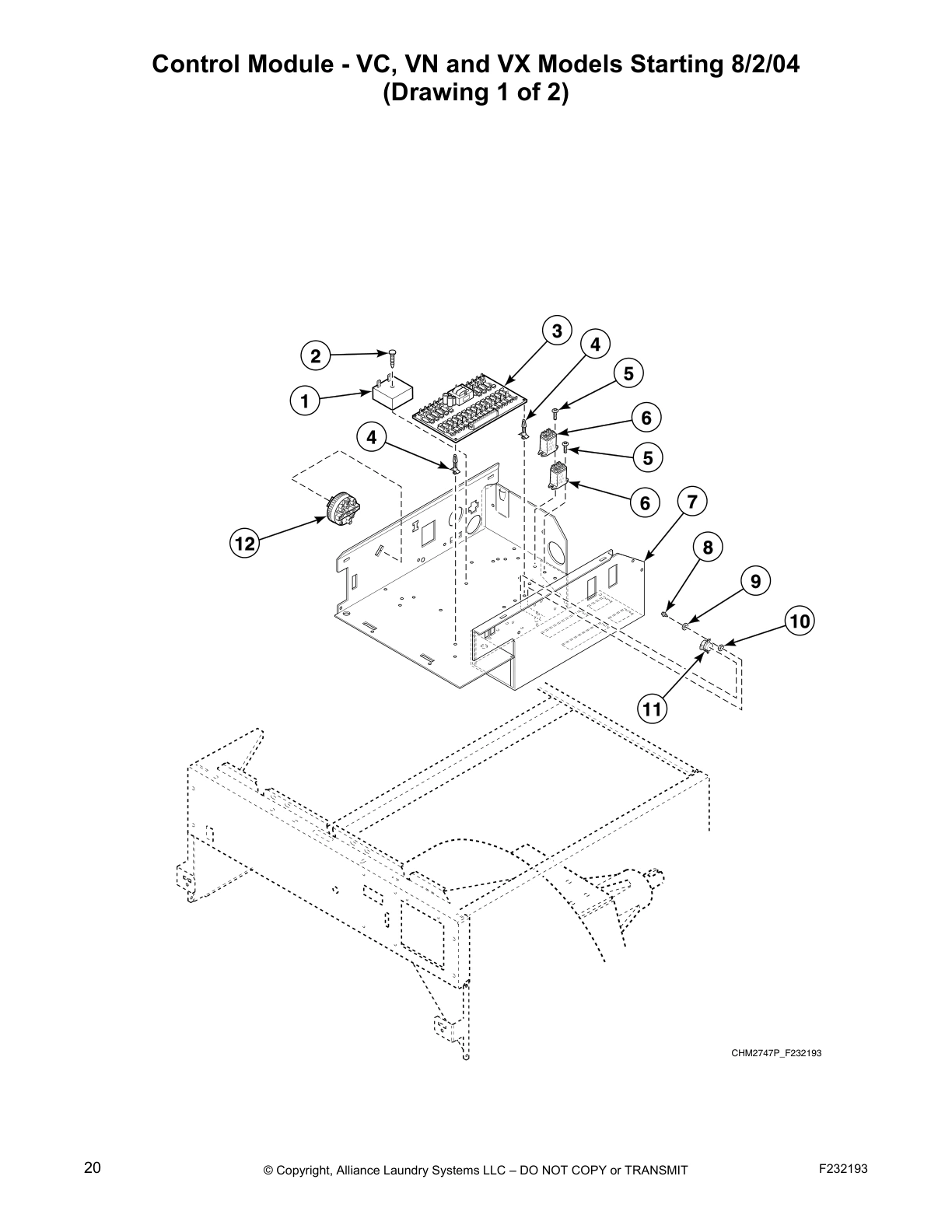 Control Module - VC, VN and VX Models Starting 8/2/04
(Drawing 1 of 2)

3
4
2
5
1
6
4
5
6
7
12
8
9
10
11

CHM2747P_F232193

20

© Copyright, Alliance Laundry Systems LLC – DO NOT COPY or TRANSMIT

F232193