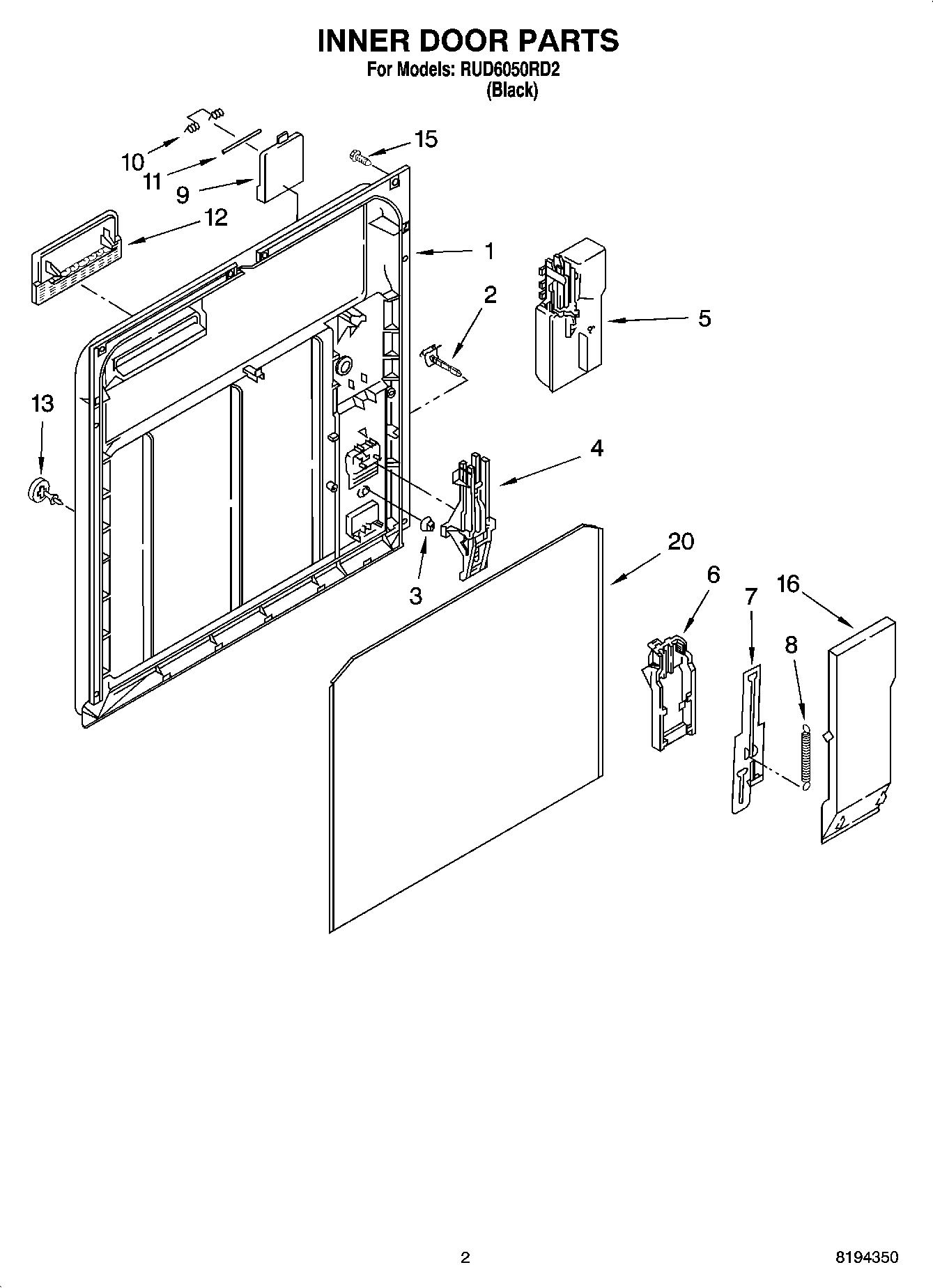 INNER DOOR PARTS
For Models: RUD6050RD2
(Black)

10
11
9
15
12
1
2
5
13
4
3
20
6
7
16
8

2

8194350