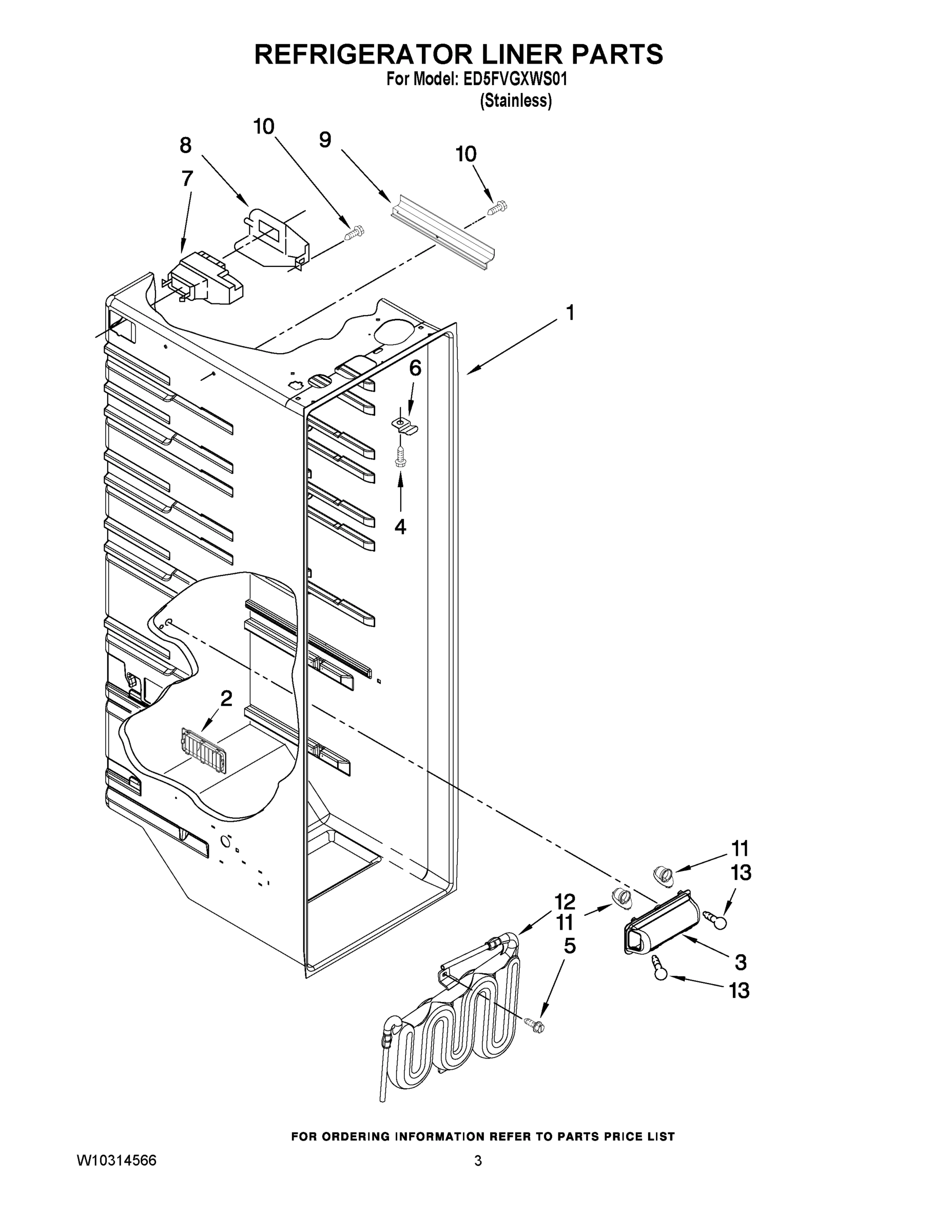 REFRIGERATOR LINER PARTS
For Model: ED5FVGXWS01
(Stainless)

10
8
9
10
7
1
6
4
2
11
13
12
11
5
3
13

FOR ORDERING INFORMATION REFER TO PARTS PRICE LIST

W10314566
3