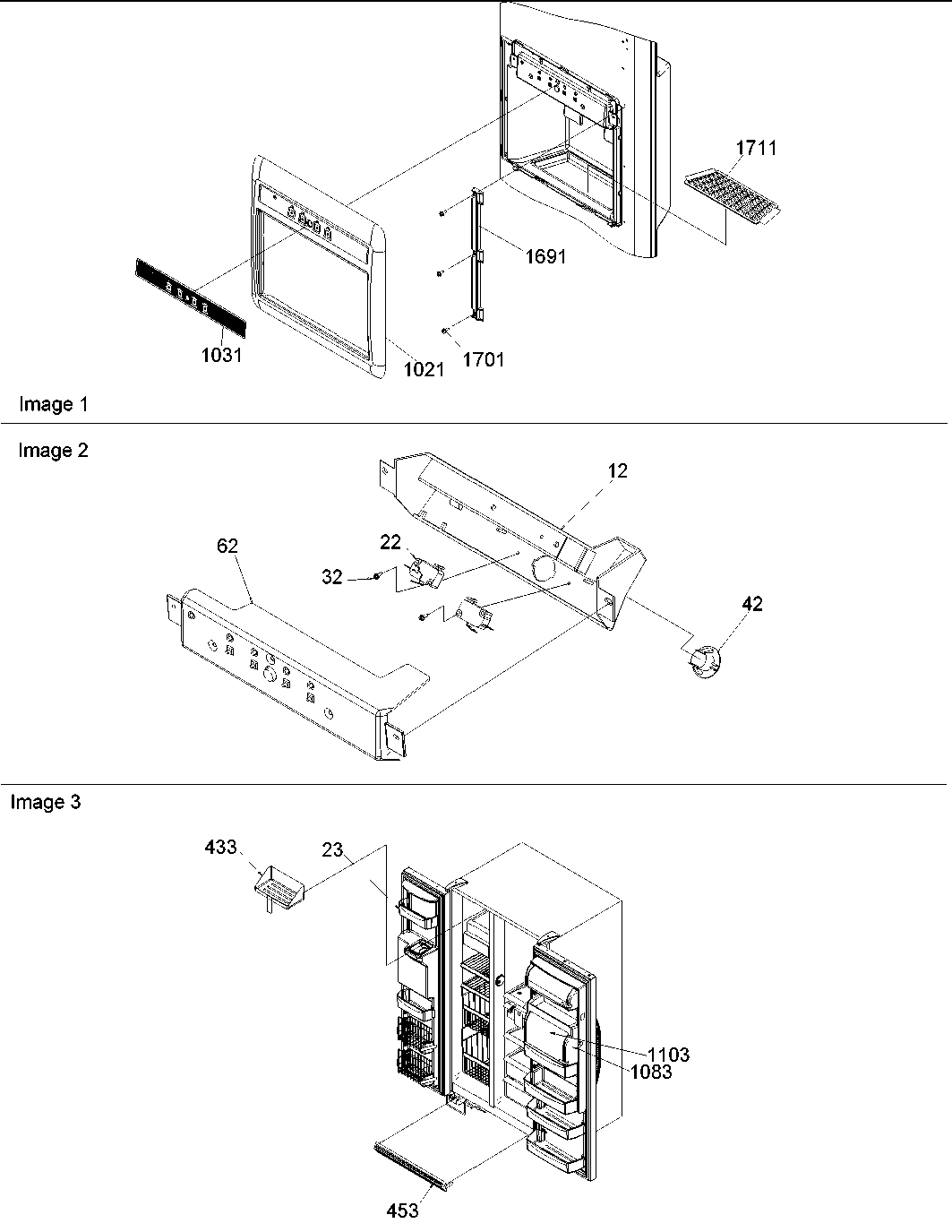 1711

1691

1031

1021

1701

Image 1

Image 2

12

62

22

32

42

Image 3

433

23

1103

1083

453