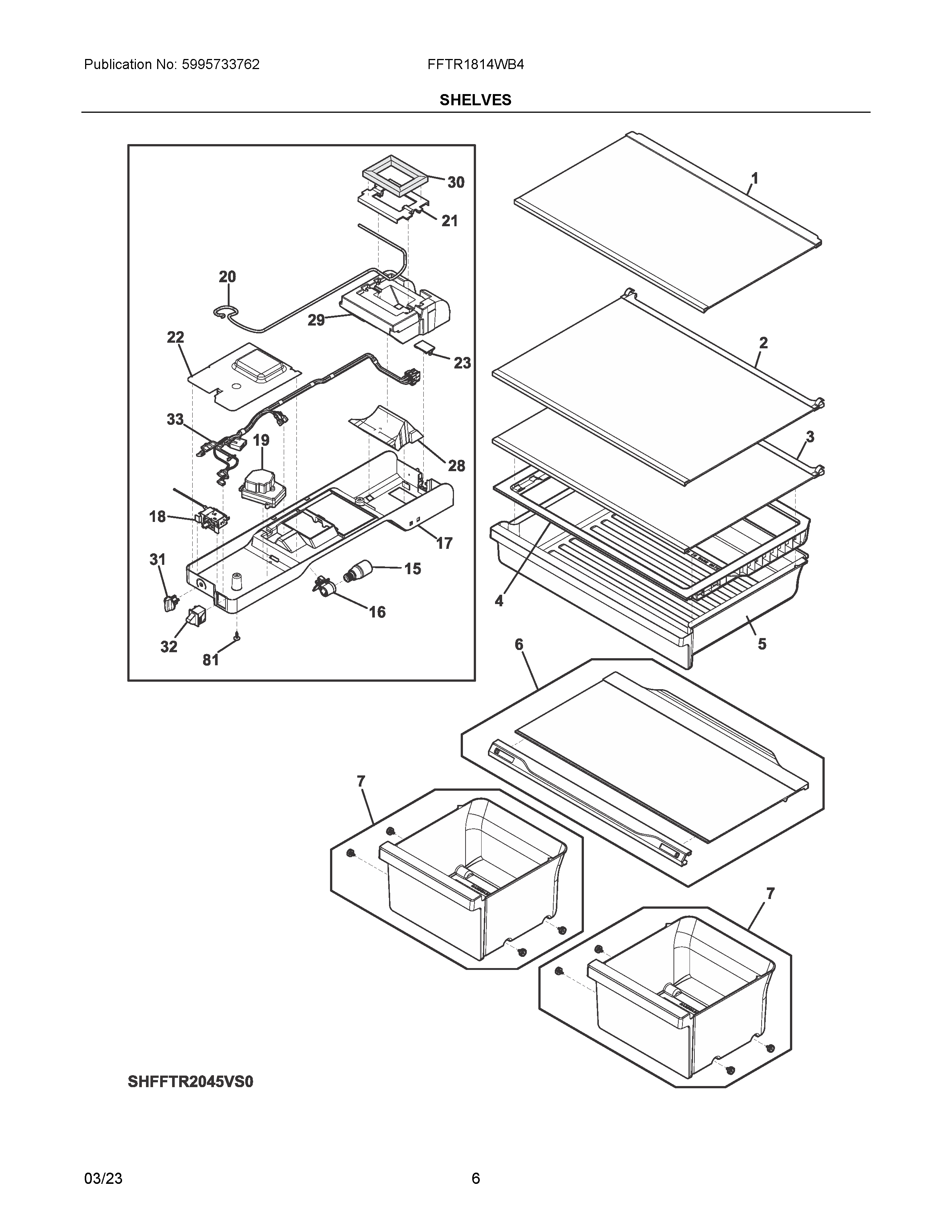 Publication No: 5995733762

FFTR1814WB4

SHELVES

30
21
20
29
22
23
33
19
28
18
17
31
15
16
32
81

1
2
3
4
5
6
7
7

SHFFTR2045VS0

03/23

6