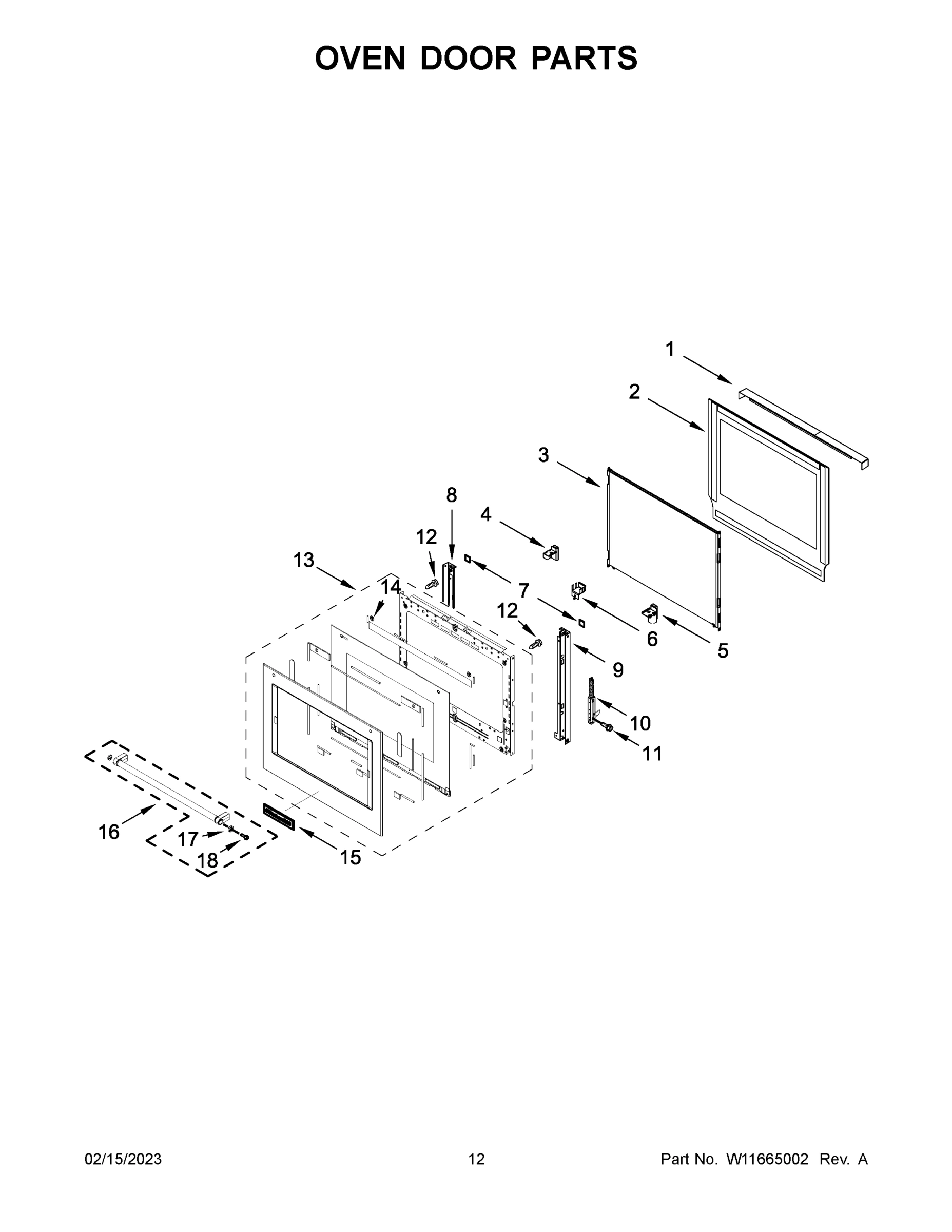 OVEN DOOR PARTS

1
2
3
8
4
12
13
14
7
12
6
5
9
10
11
16
17
18
15

02/15/2023

12

Part No. W11665002 Rev. A