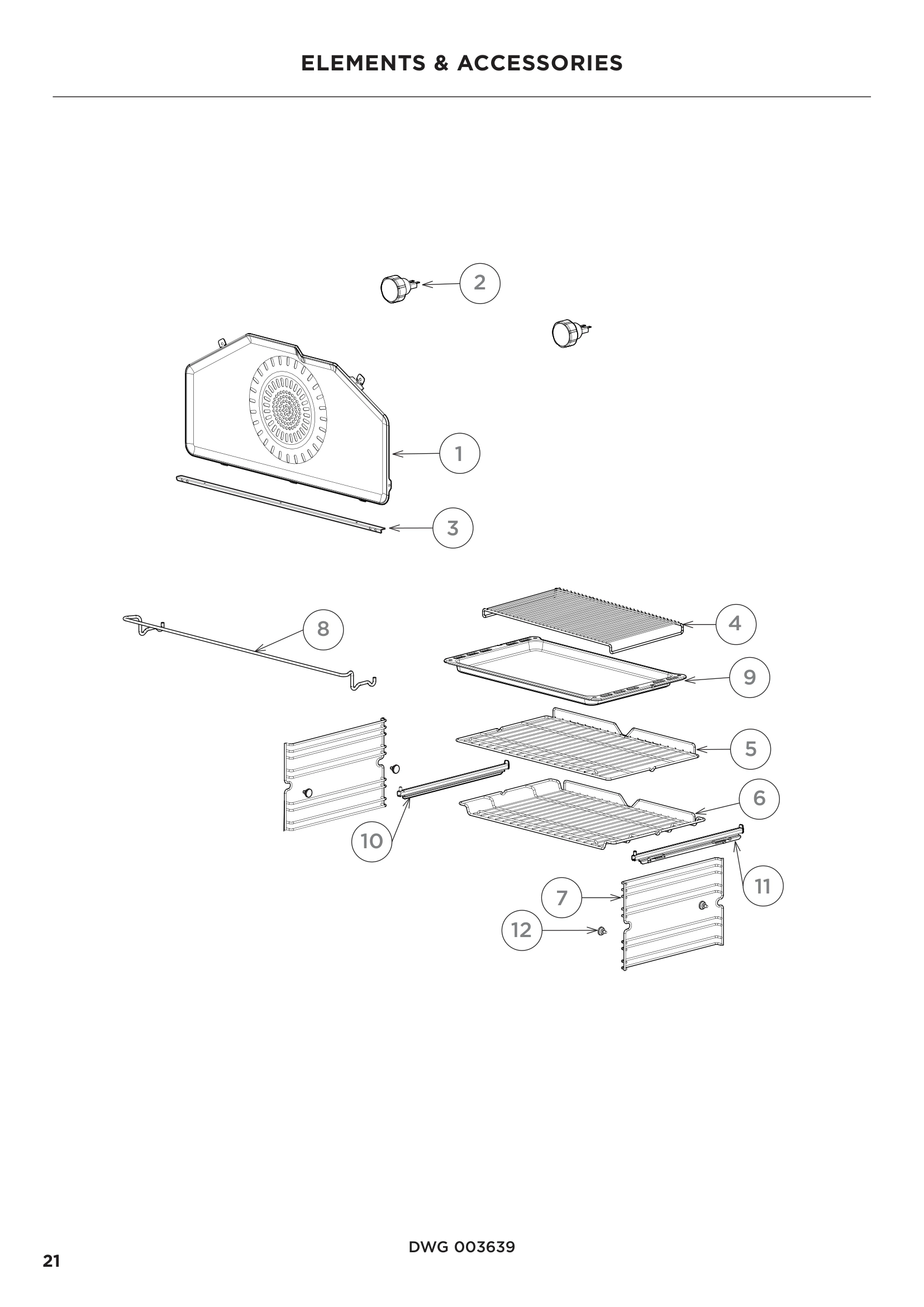 ELEMENTS & ACCESSORIES

2

1

3

8

4

9

5

6

10

11

7

12

DWG 003639

21