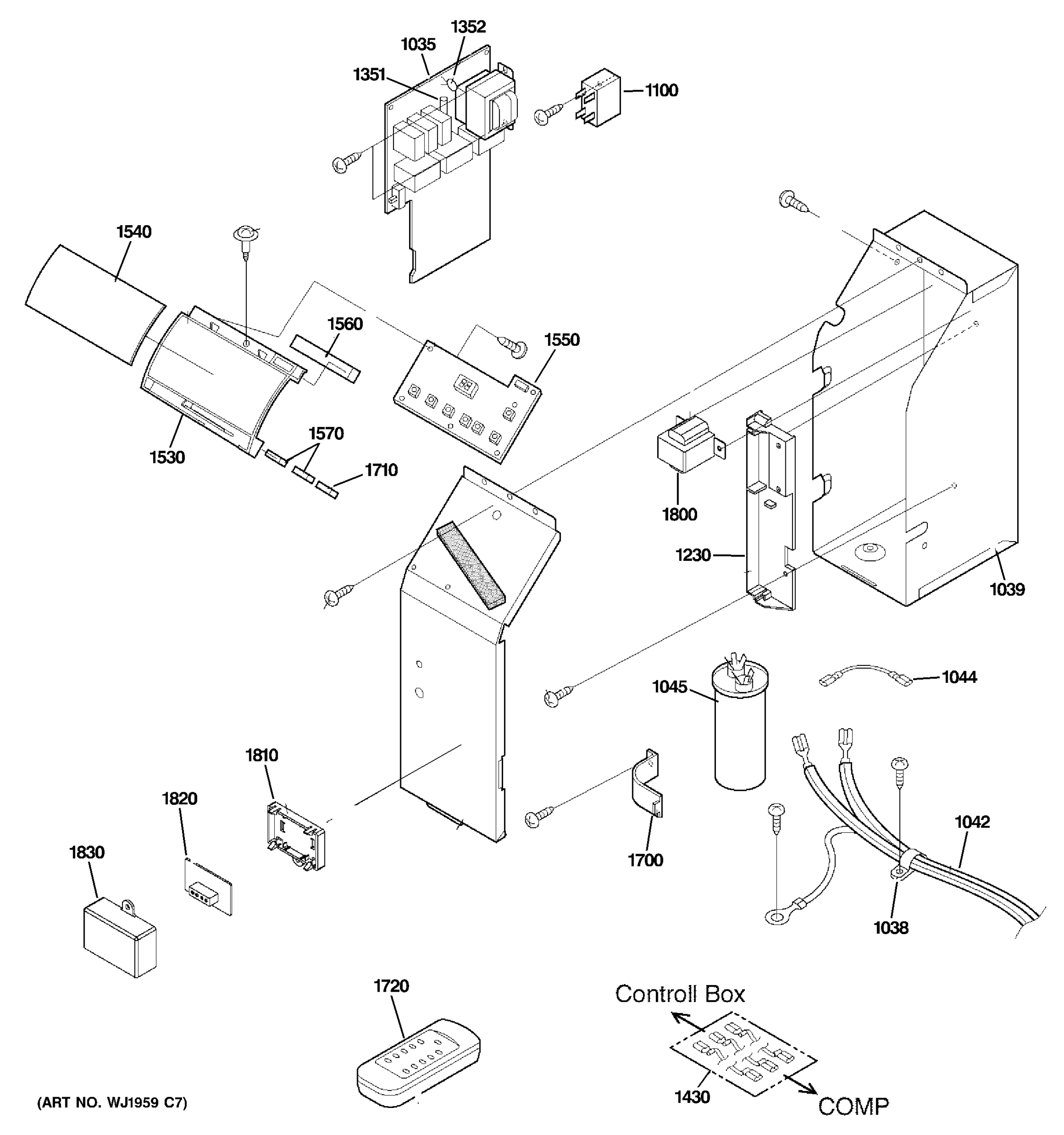 1352
1035
1351
1100
1540
1560
1550
1530
1570
1710
1800
1230
1039
1045
1044
1810
1820
1830
1700
1042
1038
1720
Controll Box
1430
COMP
(ART NO. WJ1959 C7)