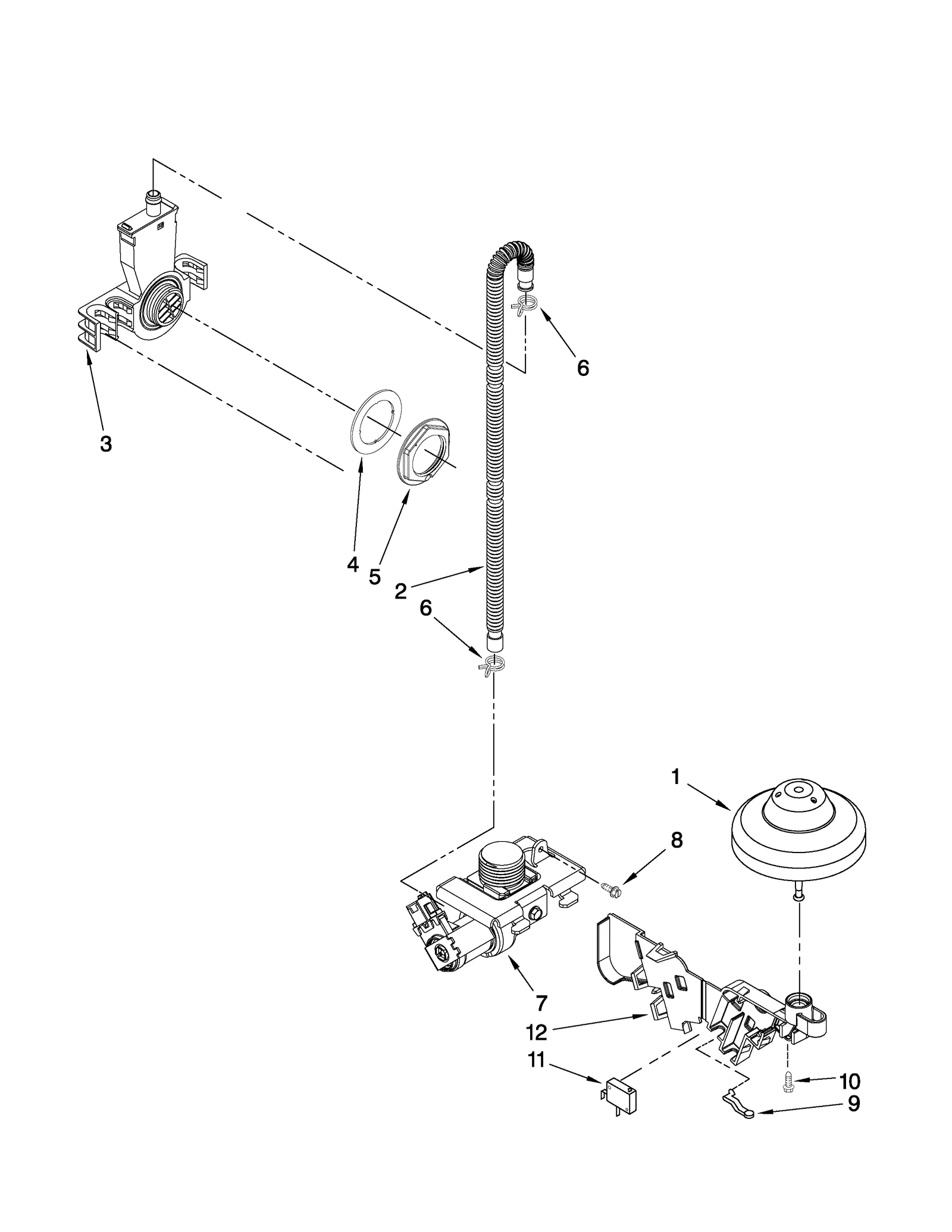 6
3
4
5
2
6
1
8
7
12
11
10
9