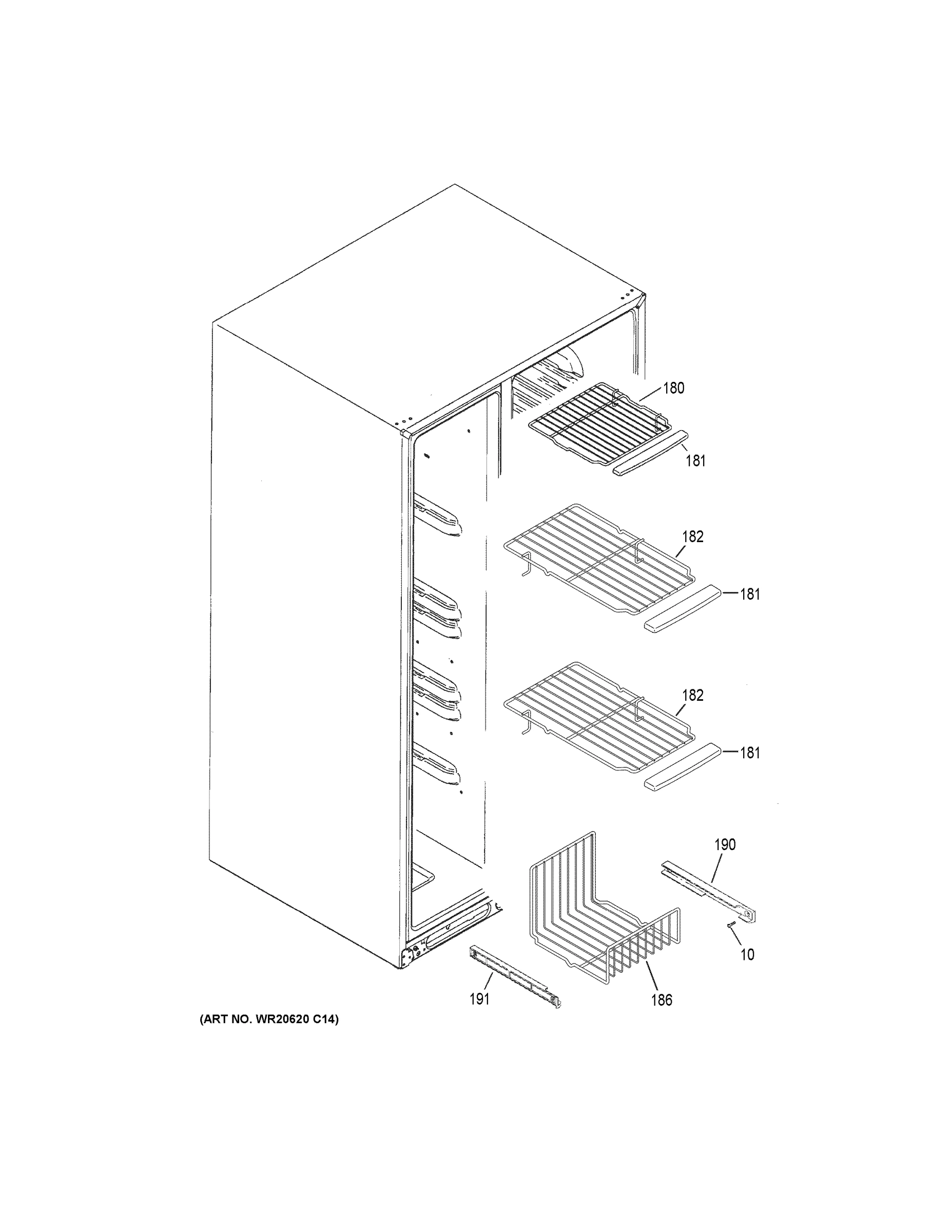 180

181

182

181

182

181

190

10

191

186

(ART NO. WR20620 C14)