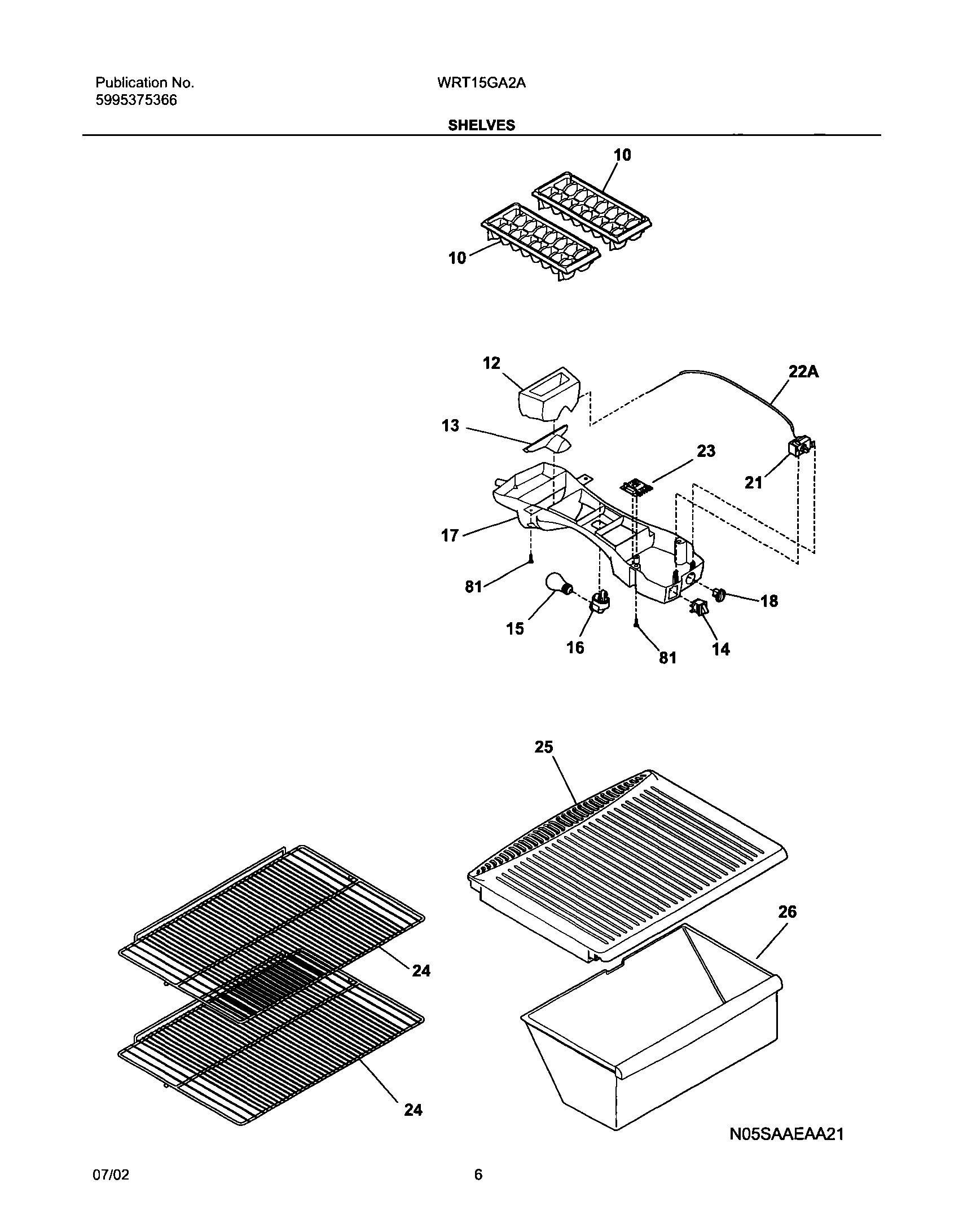 Publication No.
5995375366

WRT15GA2A

SHELVES

10
10

12
22A
13
23
21
17
81
18
15
16
81
14

25
26
24
24

N05SAAEAA21

07/02

6