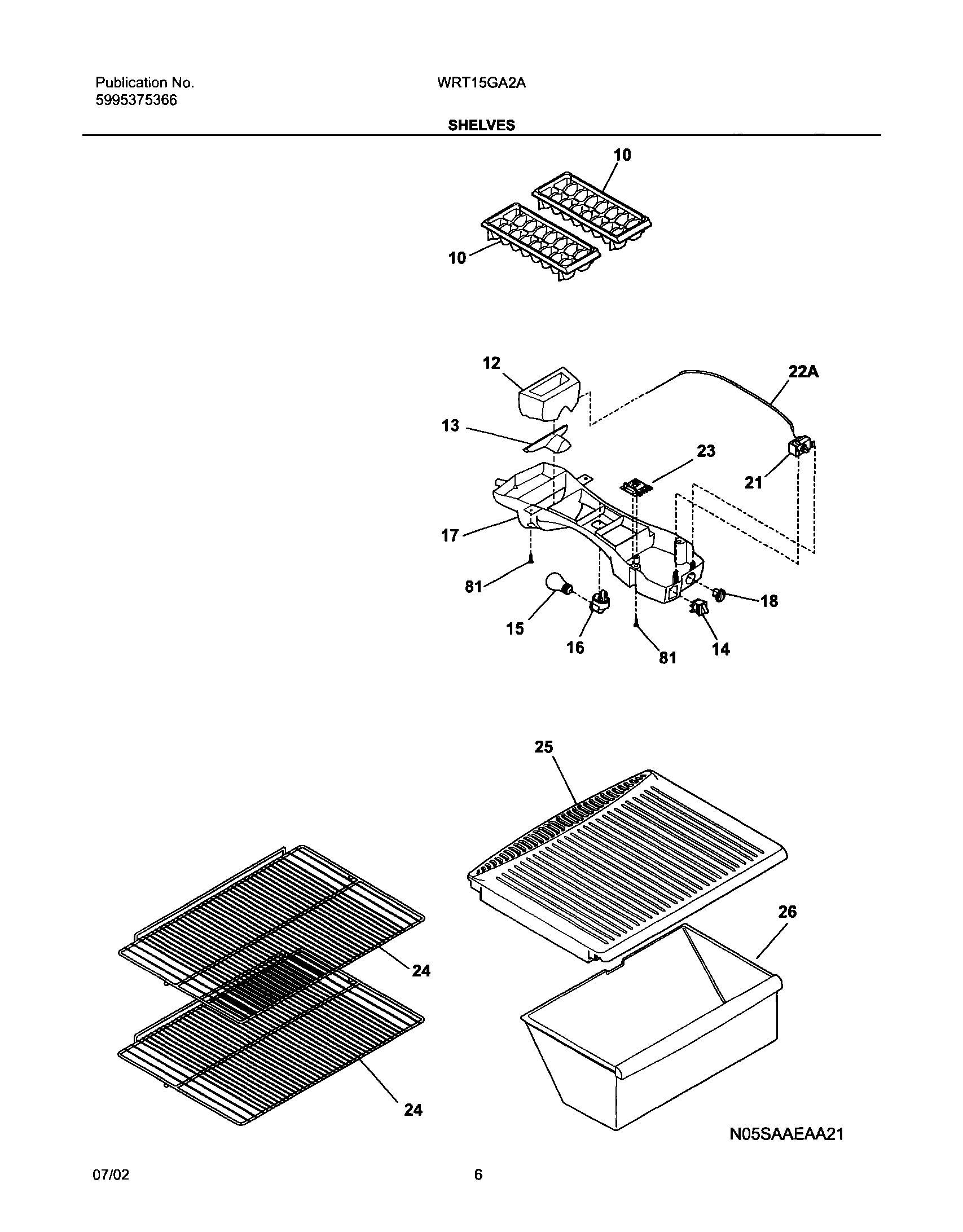 Publication No.
5995375366

WRT15GA2A

SHELVES

10
10

12
22A
13
23
21
17
81
18
15
16
81
14

25
26
24
24

N05SAAEAA21

07/02

6