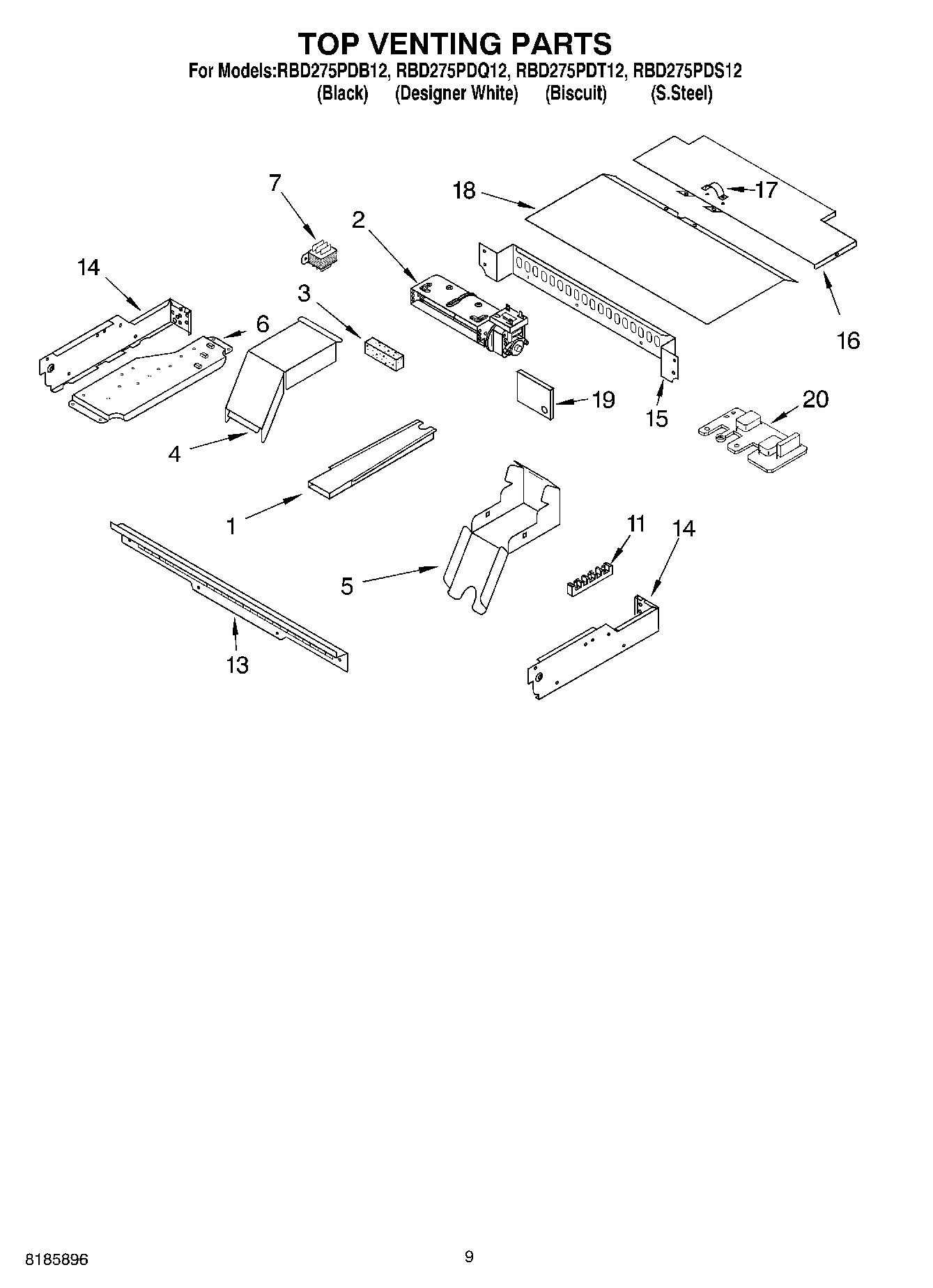 TOP VENTING PARTS
For Models:RBD275PDB12, RBD275PDQ12, RBD275PDT12, RBD275PDS12
(Black) (Designer White) (Biscuit) (S.Steel)

7
18
17
2
14
3
6
16
19
15
20
4
1
11
14
5
13

8185896
9