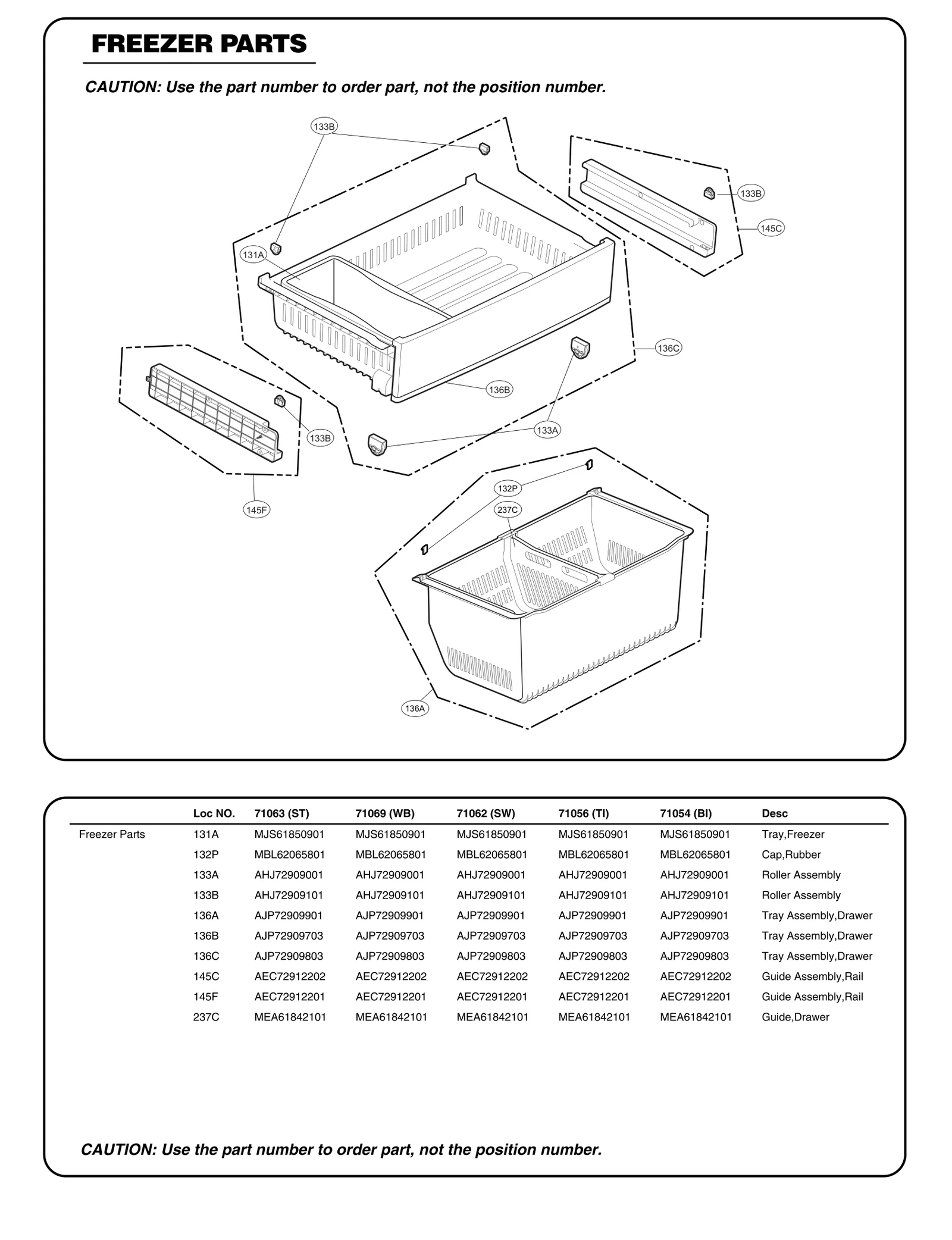 FREEZER PARTS

CAUTION: Use the part number to order part, not the position number.

133B
133B
145C
131A
136C
136B
133B
133A
145F
132P
237C
136A

| | Loc NO. | 71063 (ST) | 71069 (WB) | 71062 (SW) | 71056 (TI) | 71054 (BI) | Desc |
|---|---|---|---|---|---|---|---|
| Freezer Parts | 131A | MJS61850901 | MJS61850901 | MJS61850901 | MJS61850901 | MJS61850901 | Tray,Freezer |
| | 132P | MBL62065801 | MBL62065801 | MBL62065801 | MBL62065801 | MBL62065801 | Cap,Rubber |
| | 133A | AHJ72909001 | AHJ72909001 | AHJ72909001 | AHJ72909001 | AHJ72909001 | Roller Assembly |
| | 133B | AHJ72909101 | AHJ72909101 | AHJ72909101 | AHJ72909101 | AHJ72909101 | Roller Assembly |
| | 136A | AJP72909901 | AJP72909901 | AJP72909901 | AJP72909901 | AJP72909901 | Tray Assembly,Drawer |
| | 136B | AJP72909703 | AJP72909703 | AJP72909703 | AJP72909703 | AJP72909703 | Tray Assembly,Drawer |
| | 136C | AJP72909803 | AJP72909803 | AJP72909803 | AJP72909803 | AJP72909803 | Tray Assembly,Drawer |
| | 145C | AEC72912202 | AEC72912202 | AEC72912202 | AEC72912202 | AEC72912202 | Guide Assembly,Rail |
| | 145F | AEC72912201 | AEC72912201 | AEC72912201 | AEC72912201 | AEC72912201 | Guide Assembly,Rail |
| | 237C | MEA61842101 | MEA61842101 | MEA61842101 | MEA61842101 | MEA61842101 | Guide,Drawer |

CAUTION: Use the part number to order part, not the position number.