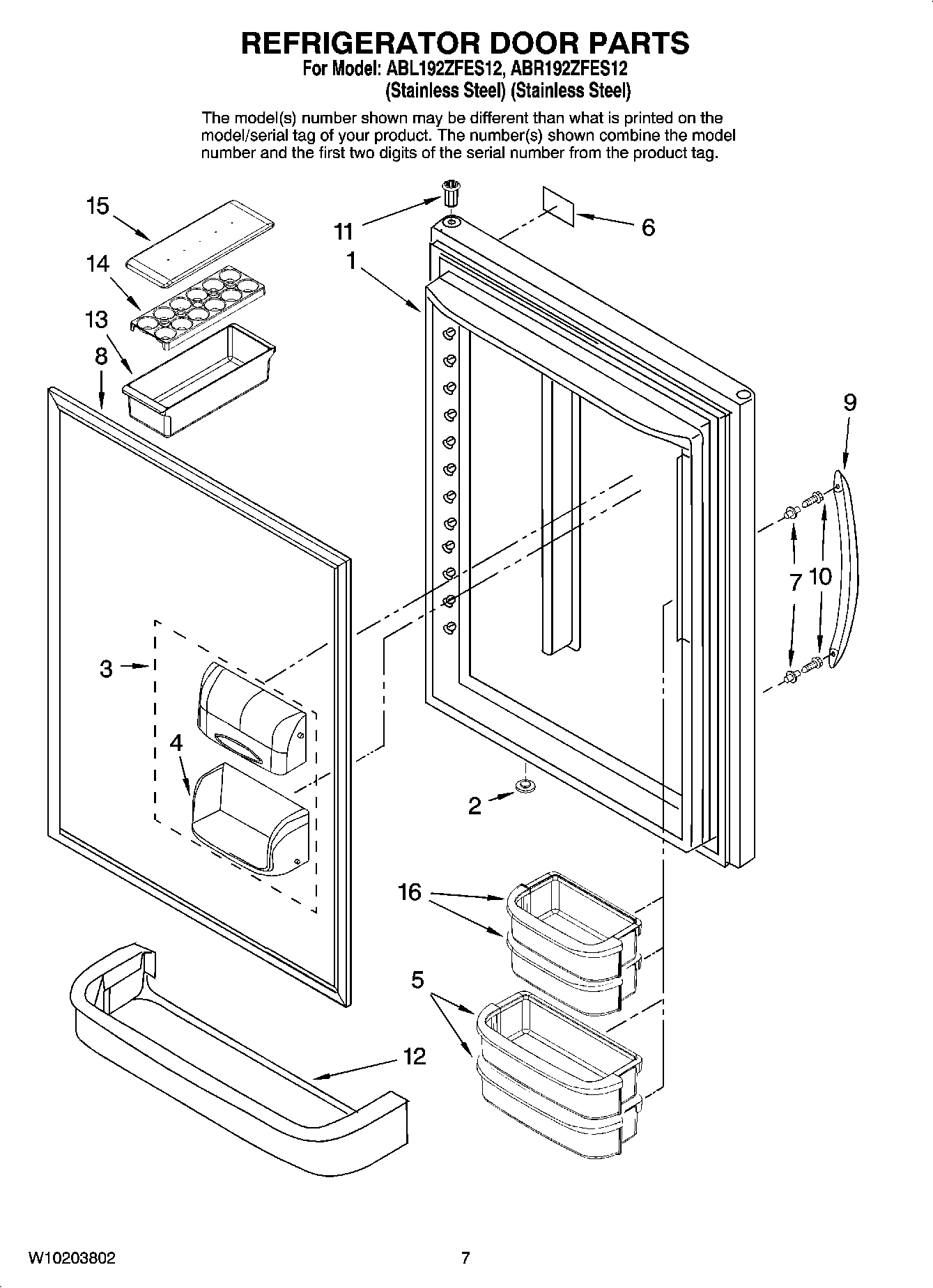 REFRIGERATOR DOOR PARTS

For Model: ABL192ZFES12, ABR192ZFES12
(Stainless Steel) (Stainless Steel)

The model(s) number shown may be different than what is printed on the model/serial tag of your product. The number(s) shown combine the model number and the first two digits of the serial number from the product tag.

15

14

13

8

11

1

6

9

7

10

3

4

2

16

5

12

W10203802

7