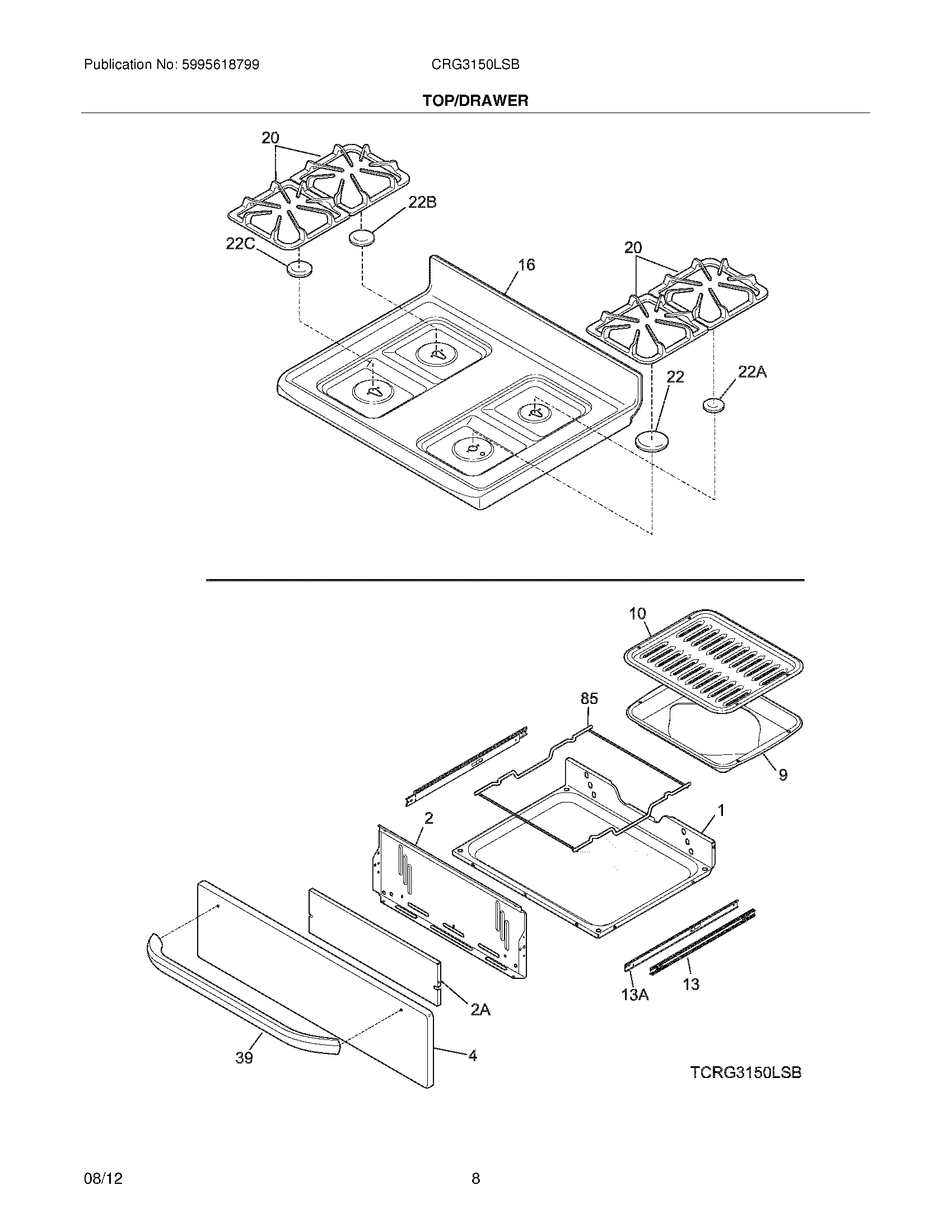 Publication No: 5995618799

CRG3150LSB

TOP/DRAWER

20

22B

22C

16

20

22

22A

10

85

9

2

1

2A

13A

13

39

4

TCRG3150LSB

08/12

8