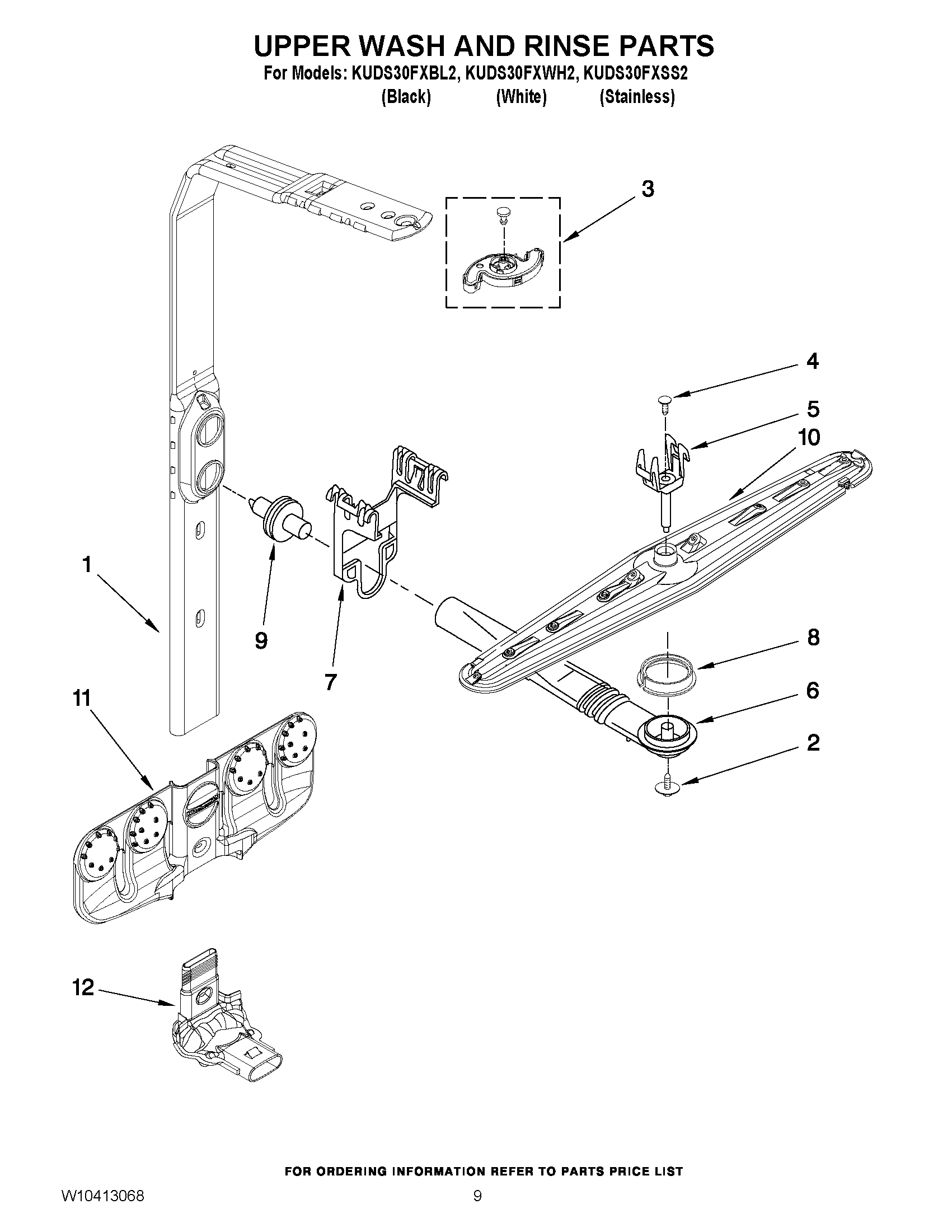 UPPER WASH AND RINSE PARTS
For Models: KUDS30FXBL2, KUDS30FXWH2, KUDS30FXSS2
(Black) (White) (Stainless)

3

4

5

10

1

9

7

8

6

2

11

12

FOR ORDERING INFORMATION REFER TO PARTS PRICE LIST

W10413068

9