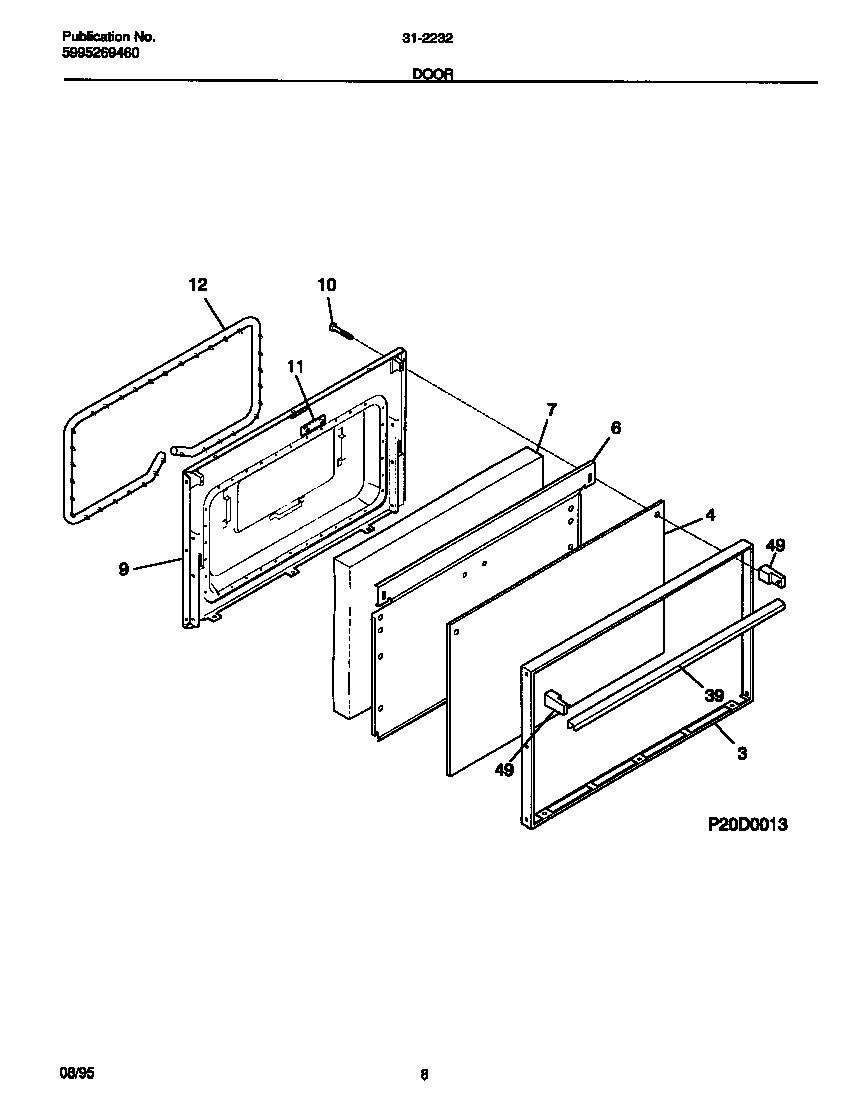 Publication No.
5995269460

31-2232

DOOR

12
10
11
7
6
4
49
9
39
49
3

P20D0013

08/95

8