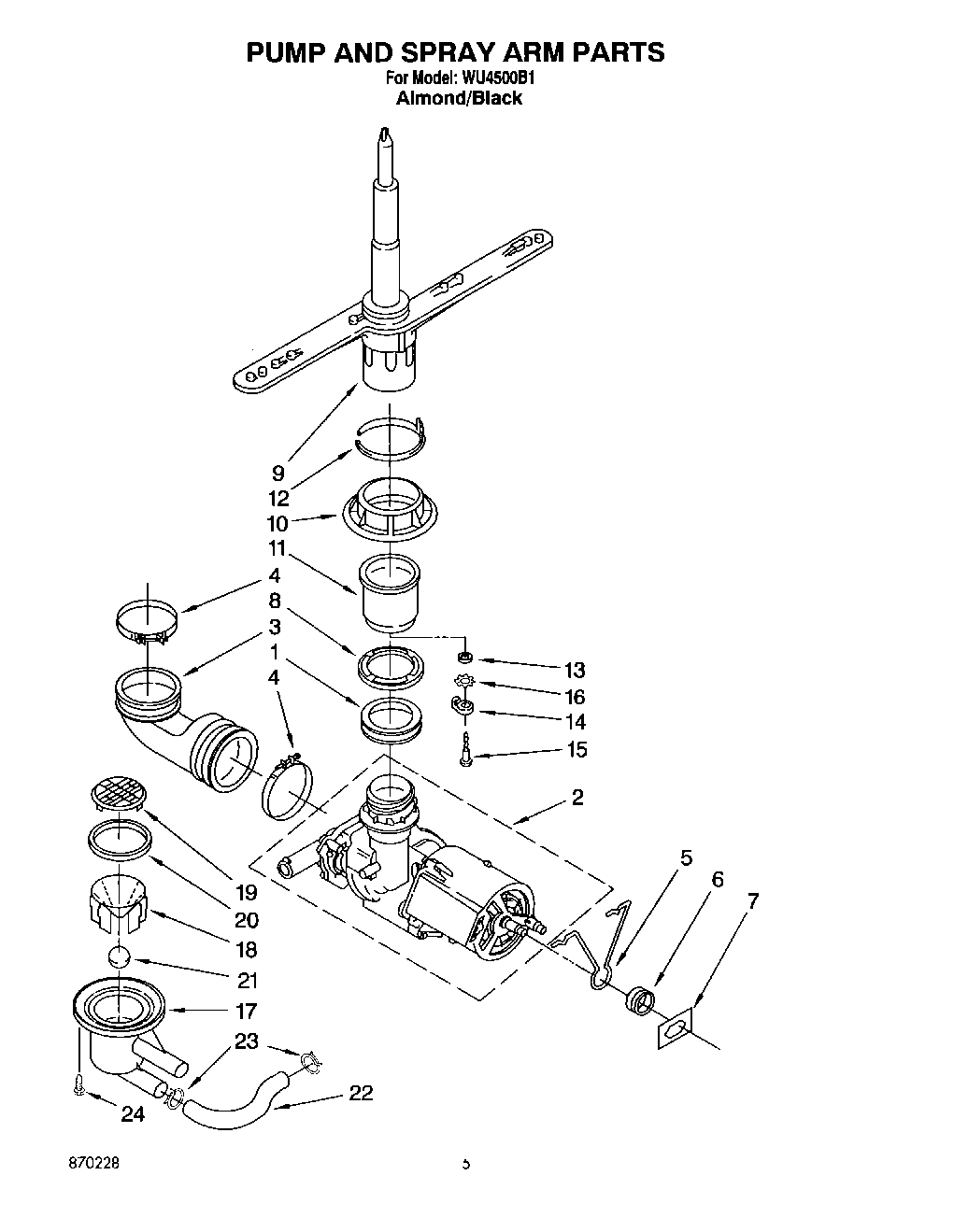 PUMP AND SPRAY ARM PARTS
For Model: WU4500B1
Almond/Black

9
12
10
11
4
8
3
1
4
13
16
14
15
2
5
6
7
19
20
18
21
17
23
22
24

870228

5