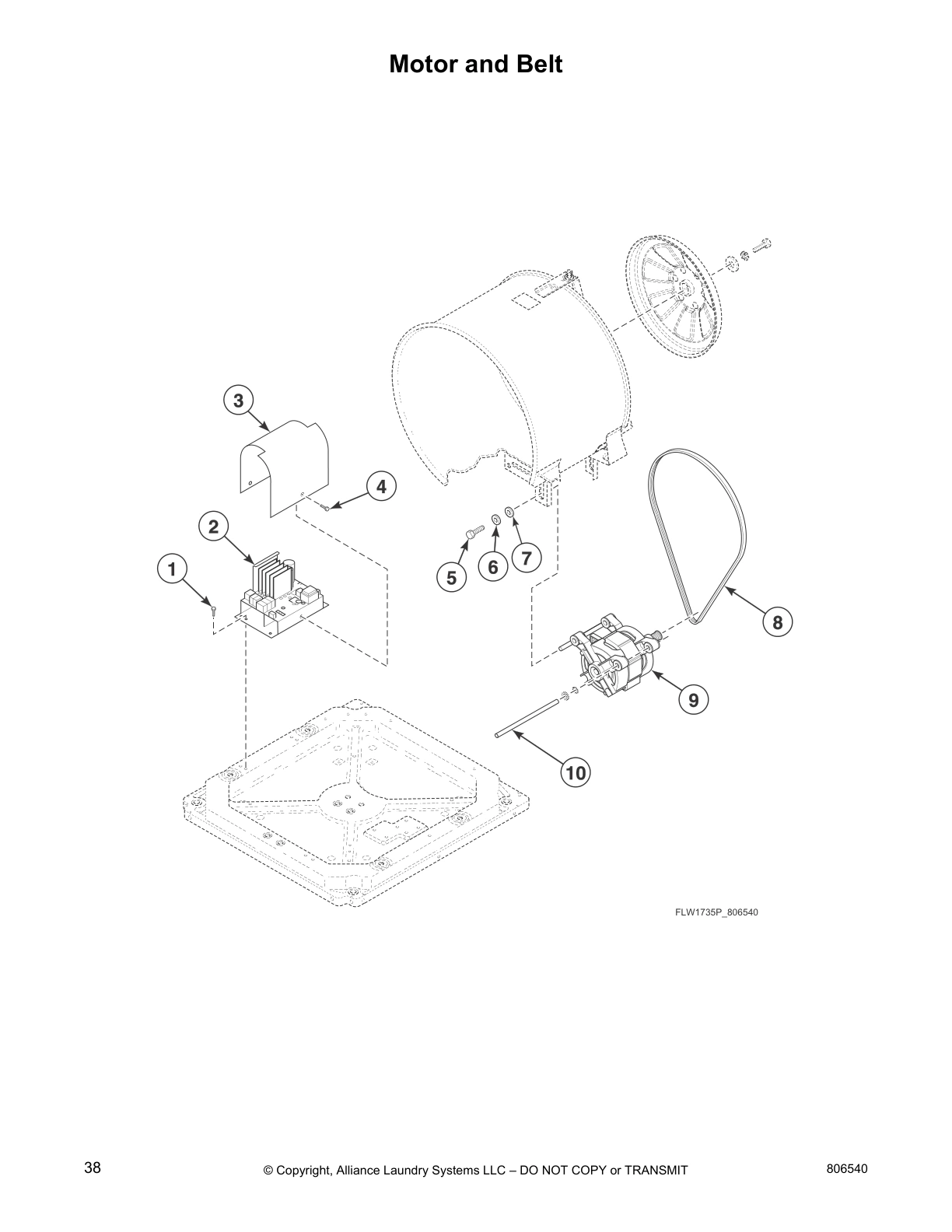 Motor and Belt

3

4

2

1

5

6

7

8

9

10

FLW1735P_806540

38

© Copyright, Alliance Laundry Systems LLC – DO NOT COPY or TRANSMIT

806540