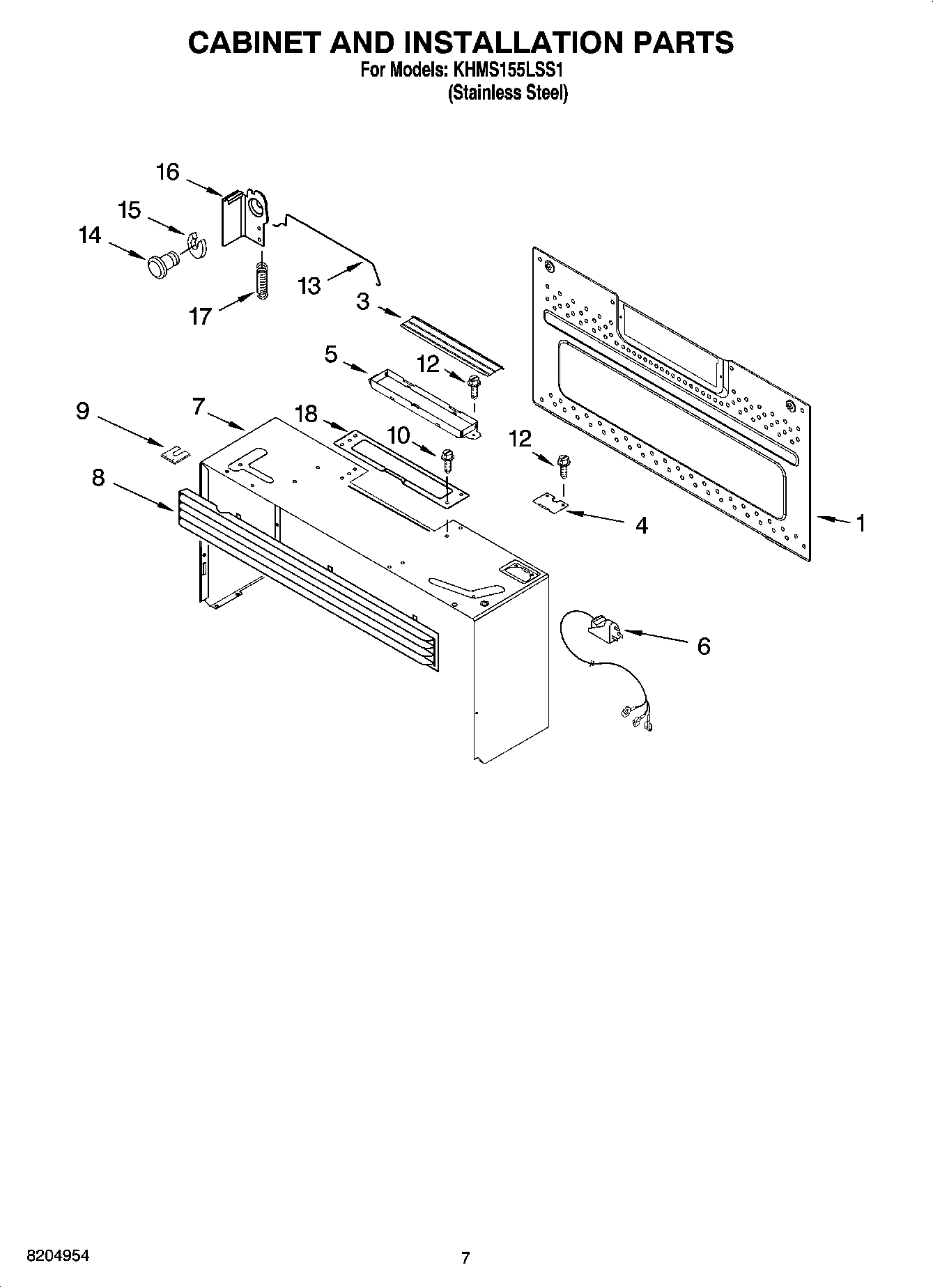 CABINET AND INSTALLATION PARTS
For Models: KHMS155LSS1
(Stainless Steel)

16
15
14
13
17
3
5
12
9
7
18
10
12
8
4
1
6

8204954
7