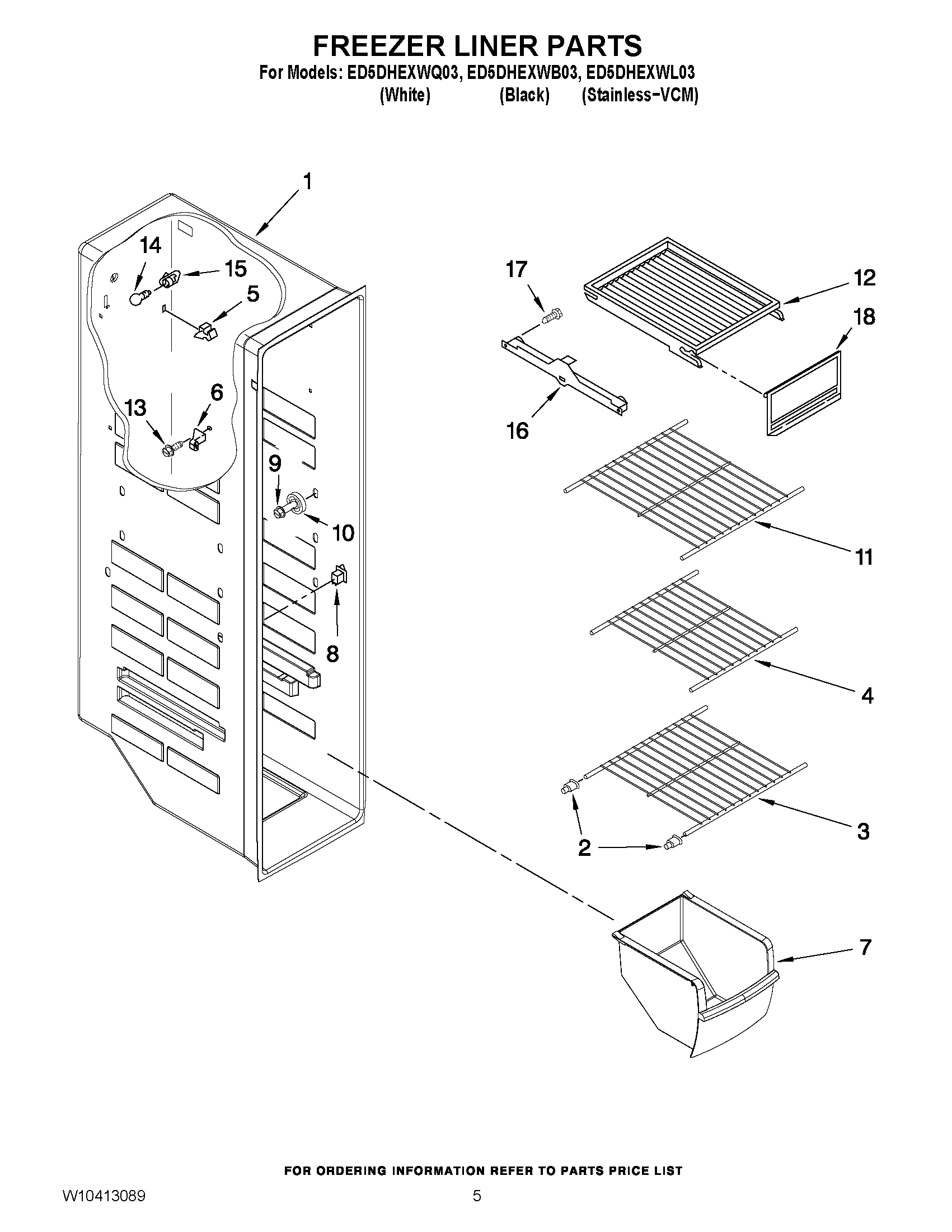 FREEZER LINER PARTS
For Models: ED5DHEXWQ03, ED5DHEXWB03, ED5DHEXWL03
(White) (Black) (Stainless-VCM)

1
14
15
5
13
6
9
10
8
17
12
18
16
11
4
3
2
7

FOR ORDERING INFORMATION REFER TO PARTS PRICE LIST

W10413089
5