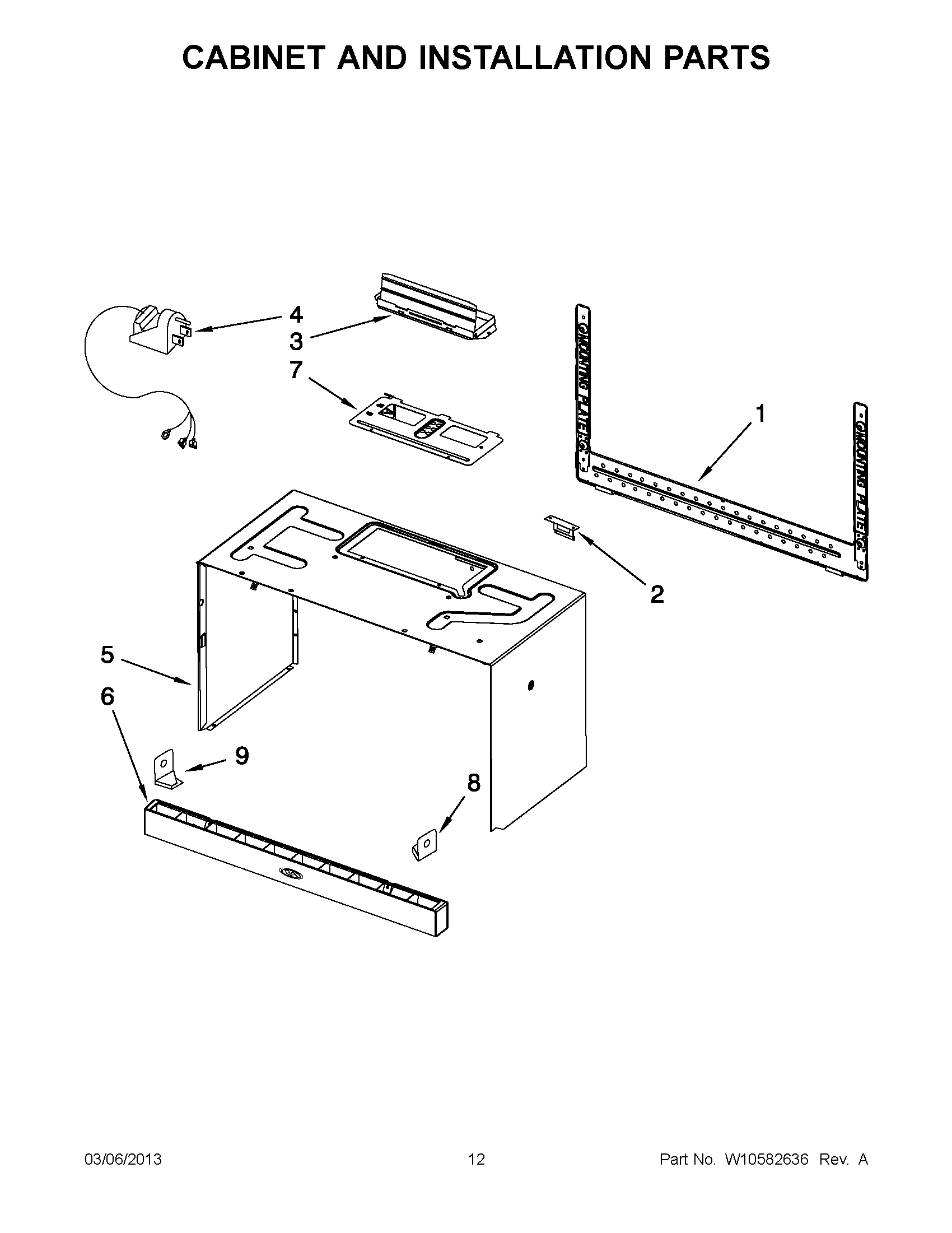 CABINET AND INSTALLATION PARTS

4
3
7
MOUNTING PLATE
1
MOUNTING PLATE
2
5
6
9
8

03/06/2013
12
Part No. W10582636 Rev. A