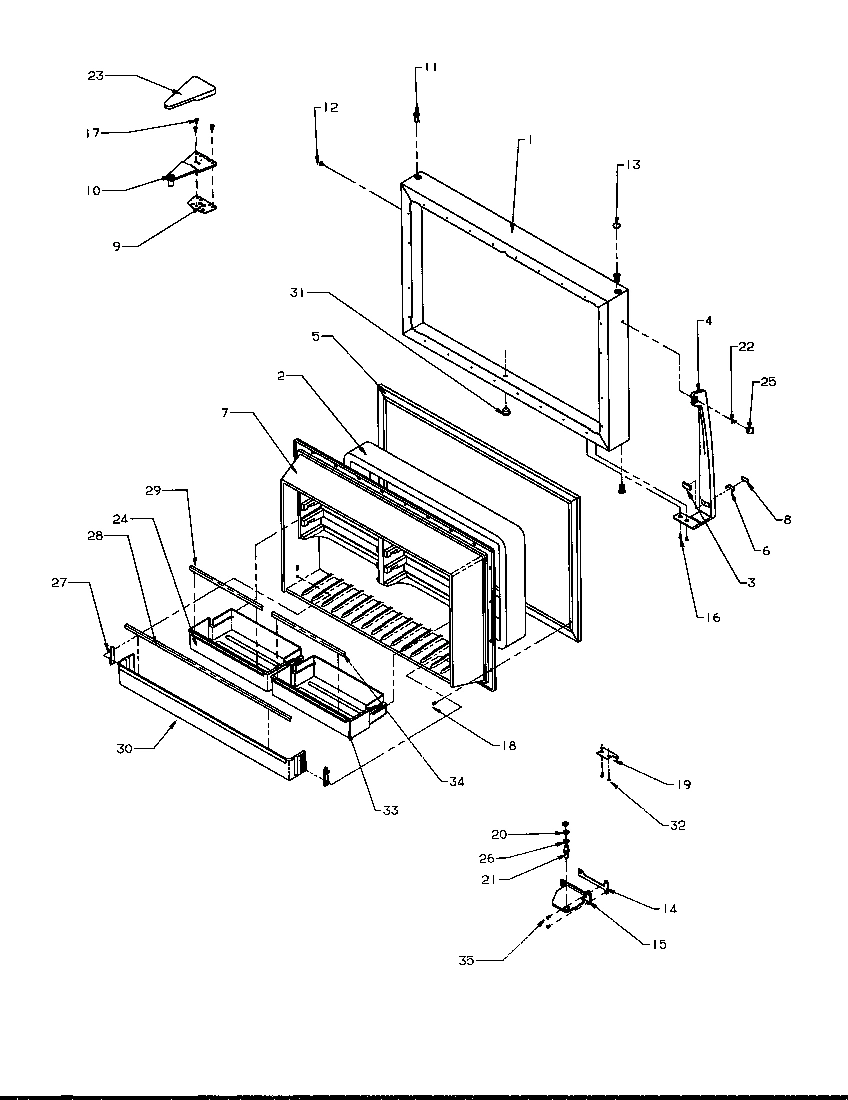 23
17
10
9
11
12
1
13
31
5
2
7
4
22
25
8
6
3
16
29
24
28
27
30
18
34
33
19
32
20
26
21
14
15
35