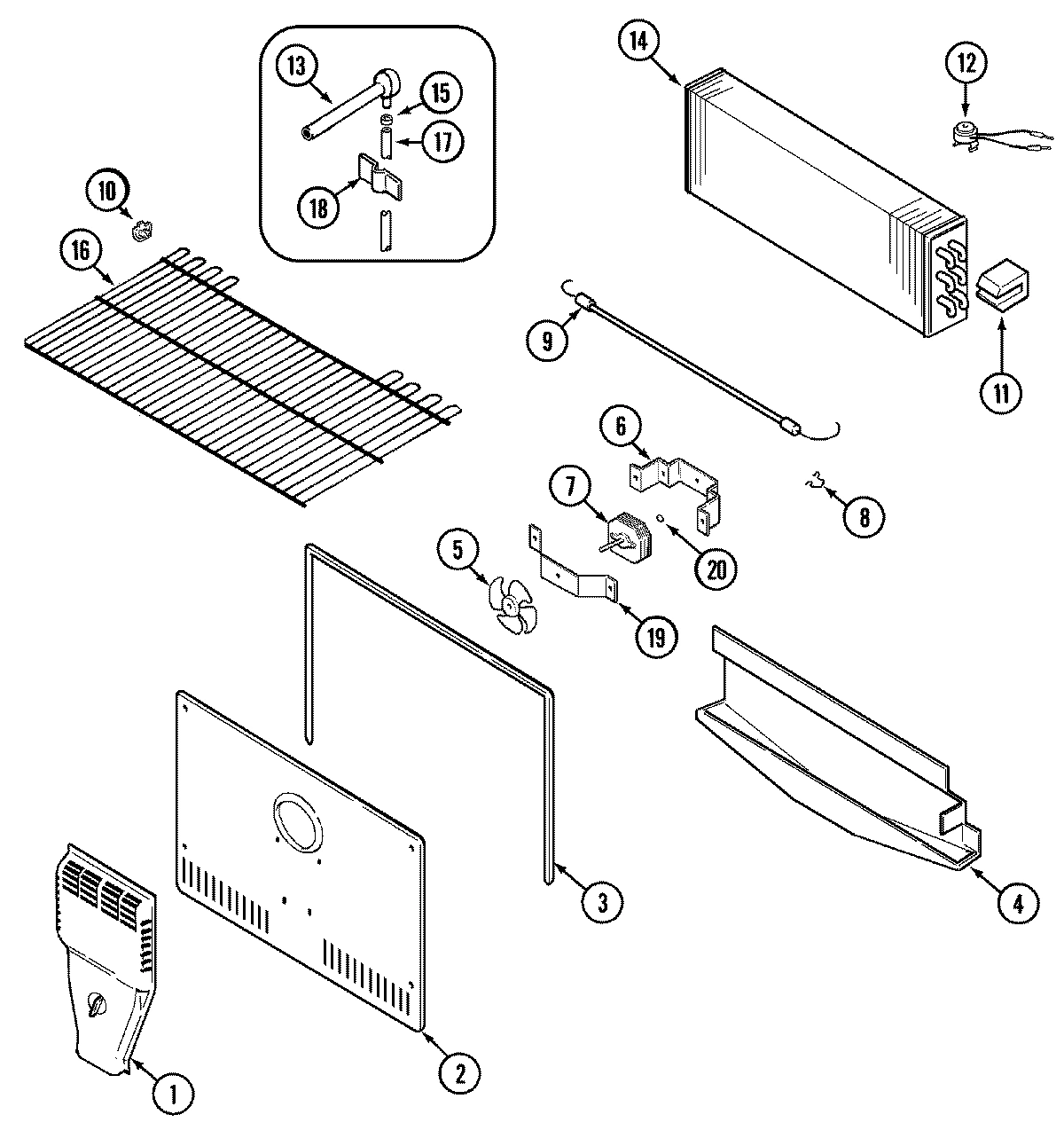 13
15
17
18
14
12
10
16
9
11
6
7
8
20
5
19
3
4
2
1