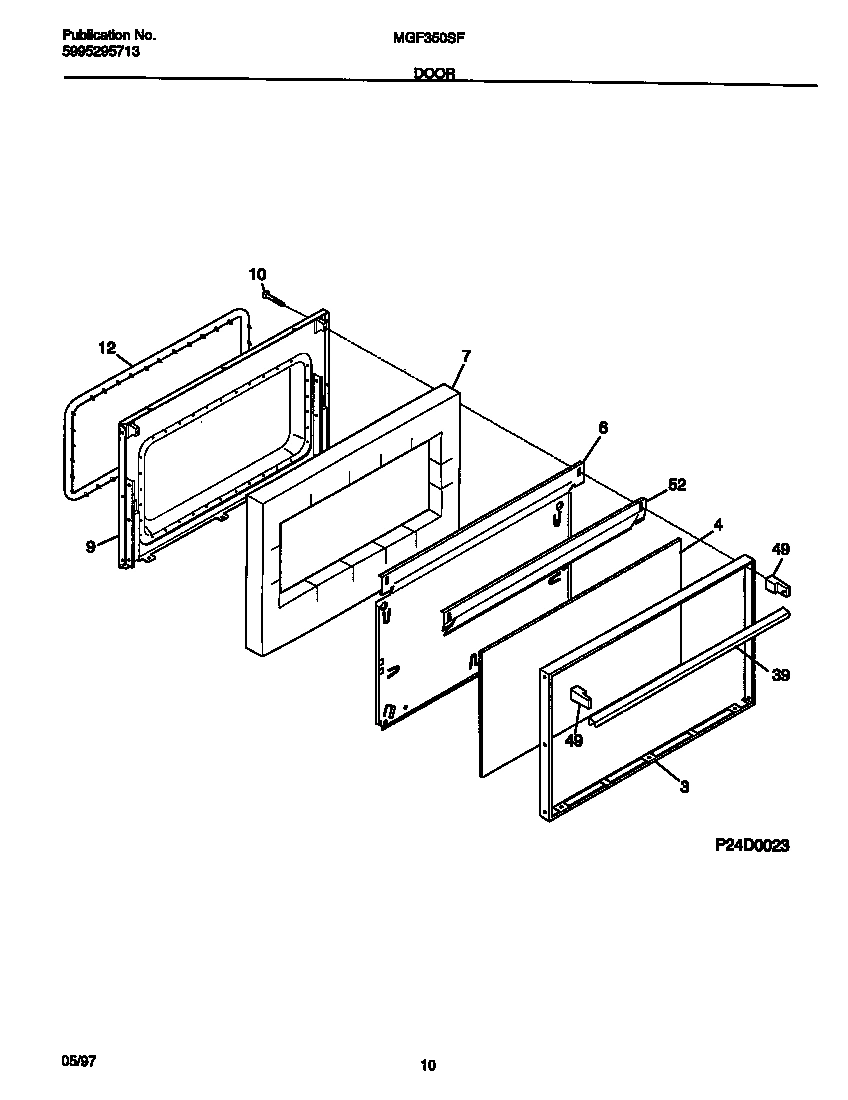 Publication No.
5995295713

MGF350SF

DOOR

10
12
7
6
52
4
49
9
39
49
3

P24D0023

05/97

10