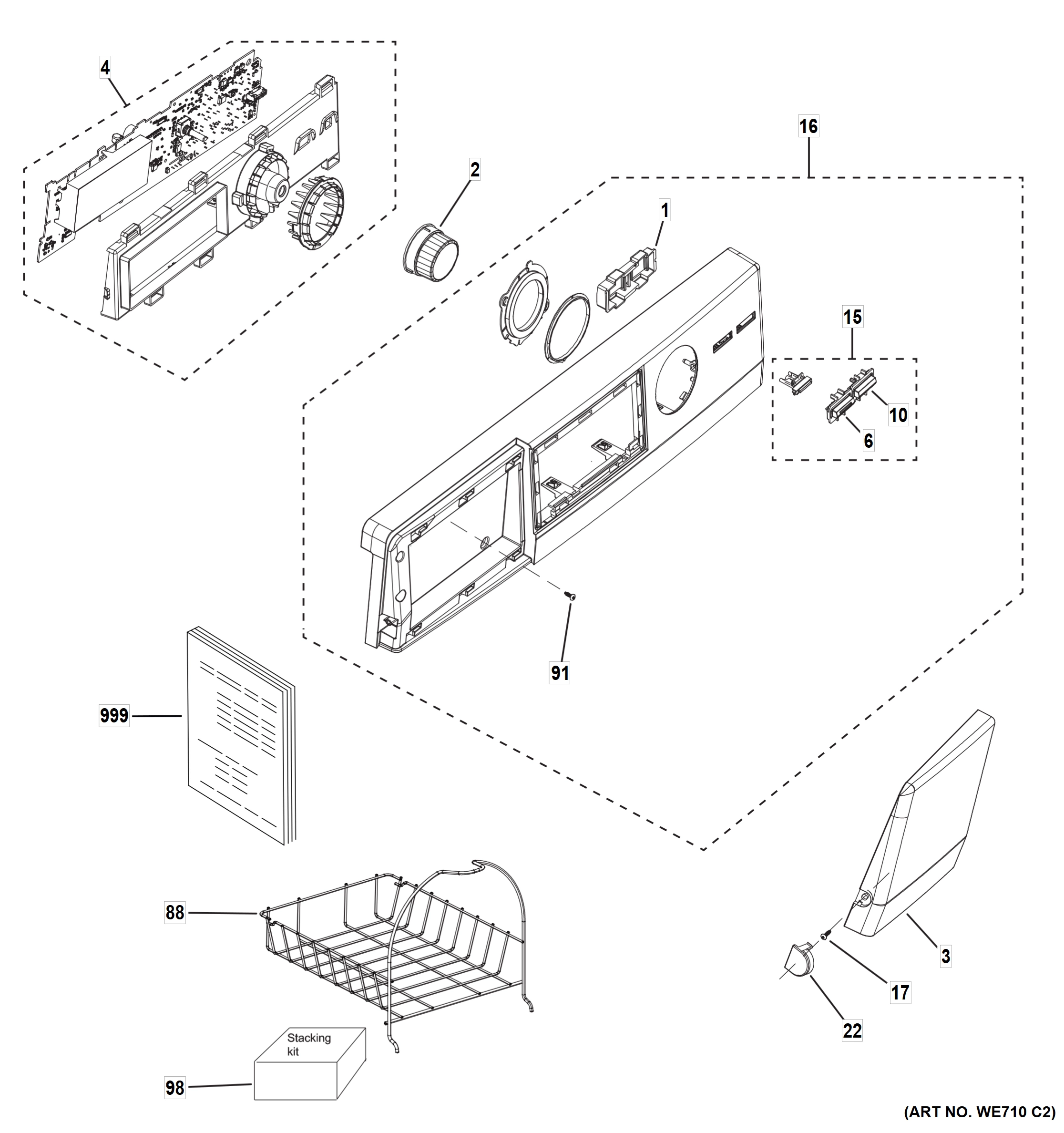 4

16

2

1

15

10

6

91

999

88

Stacking kit

98

3

17

22

(ART NO. WE710 C2)