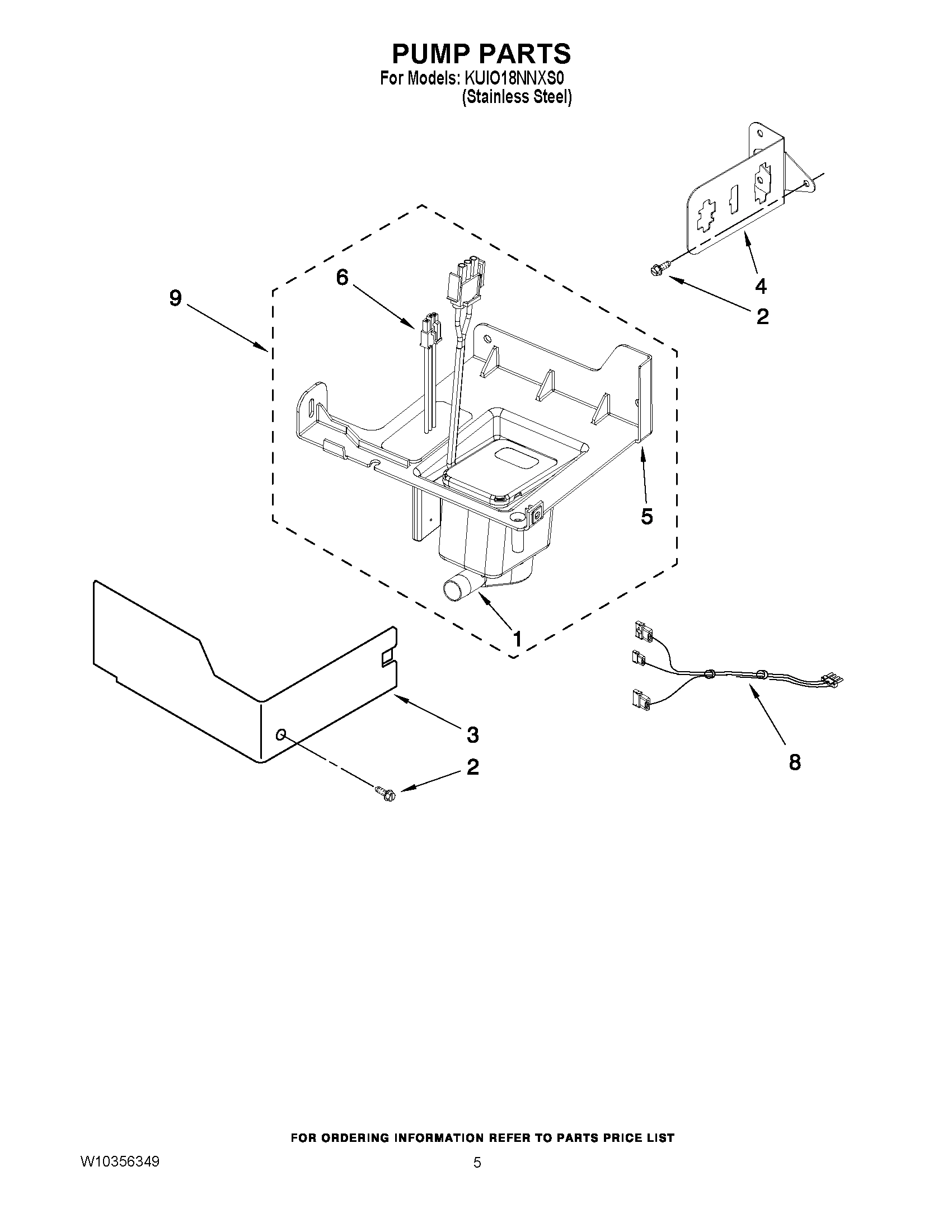 PUMP PARTS
For Models: KUIO18NNXS0
(Stainless Steel)

9
6
4
2
5
1
3
2
8

FOR ORDERING INFORMATION REFER TO PARTS PRICE LIST

W10356349

5