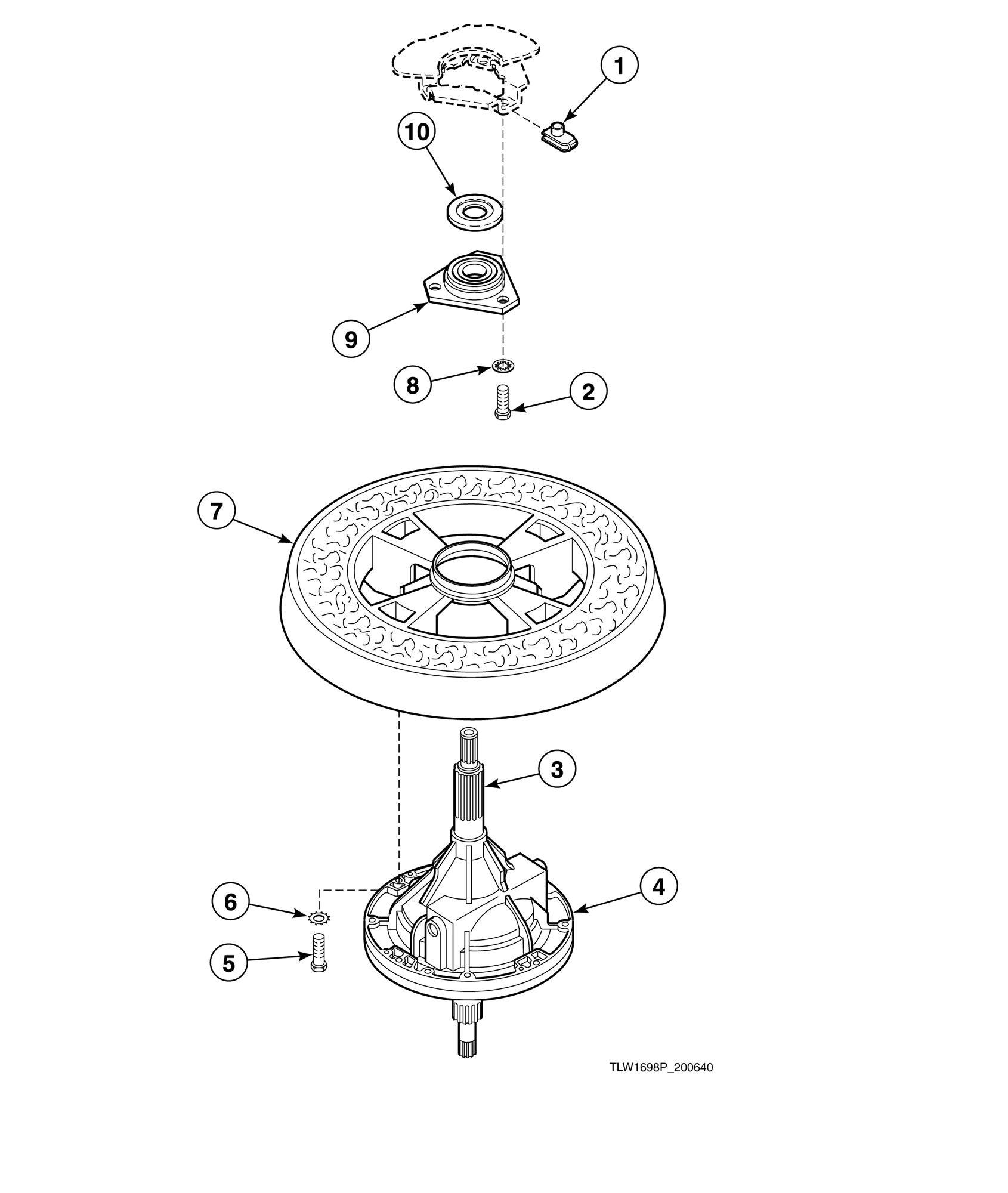 1

10

9

8

2

7

3

4

6

5

TLW1698P_200640