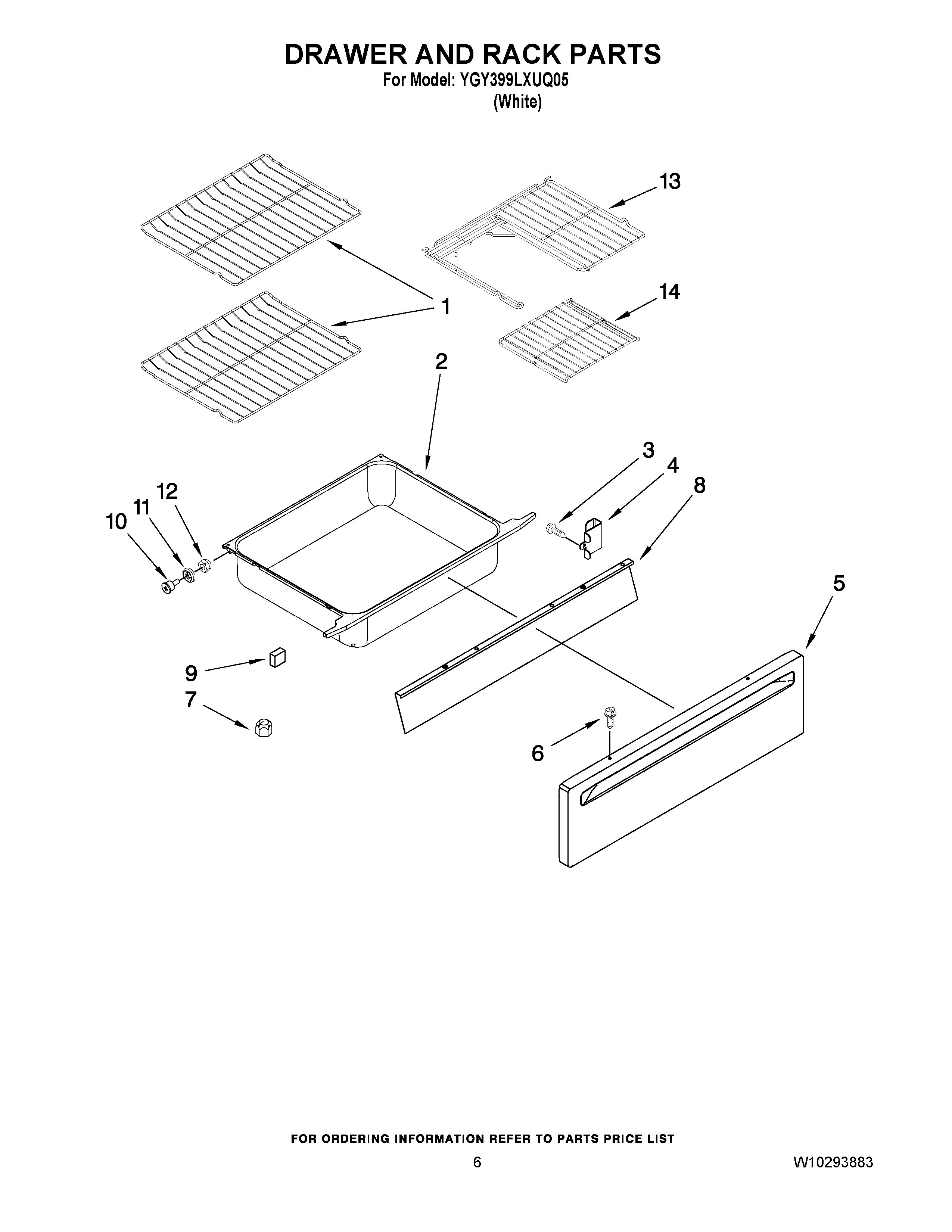 DRAWER AND RACK PARTS
For Model: YGY399LXUQ05
(White)

13
1
14
2
3
4
8
12
11
10
5
9
7
6

FOR ORDERING INFORMATION REFER TO PARTS PRICE LIST
6
W10293883