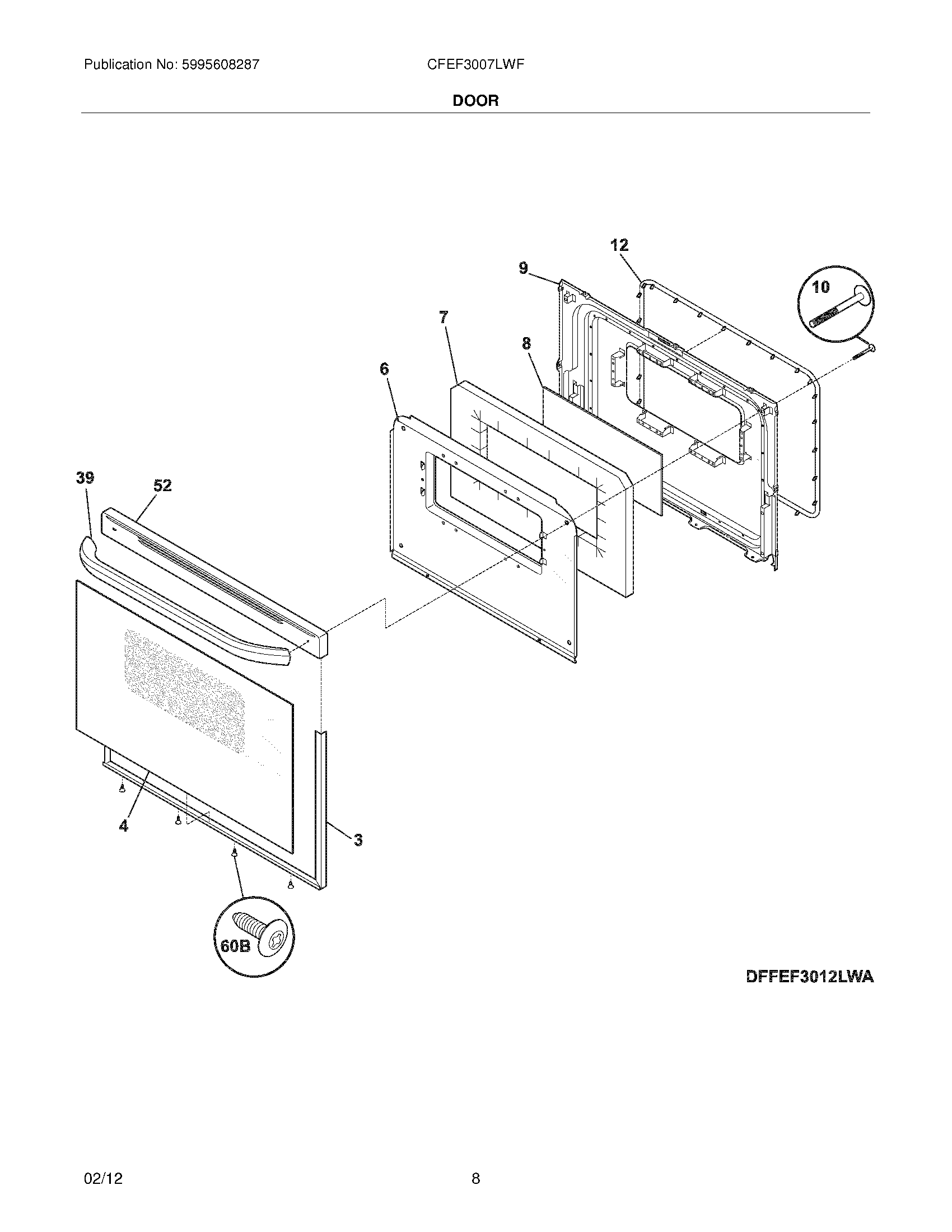 Publication No: 5995608287

CFEF3007LWF

DOOR

12

9

10

7

8

6

39

52

4

3

60B

DFFEF3012LWA

02/12

8